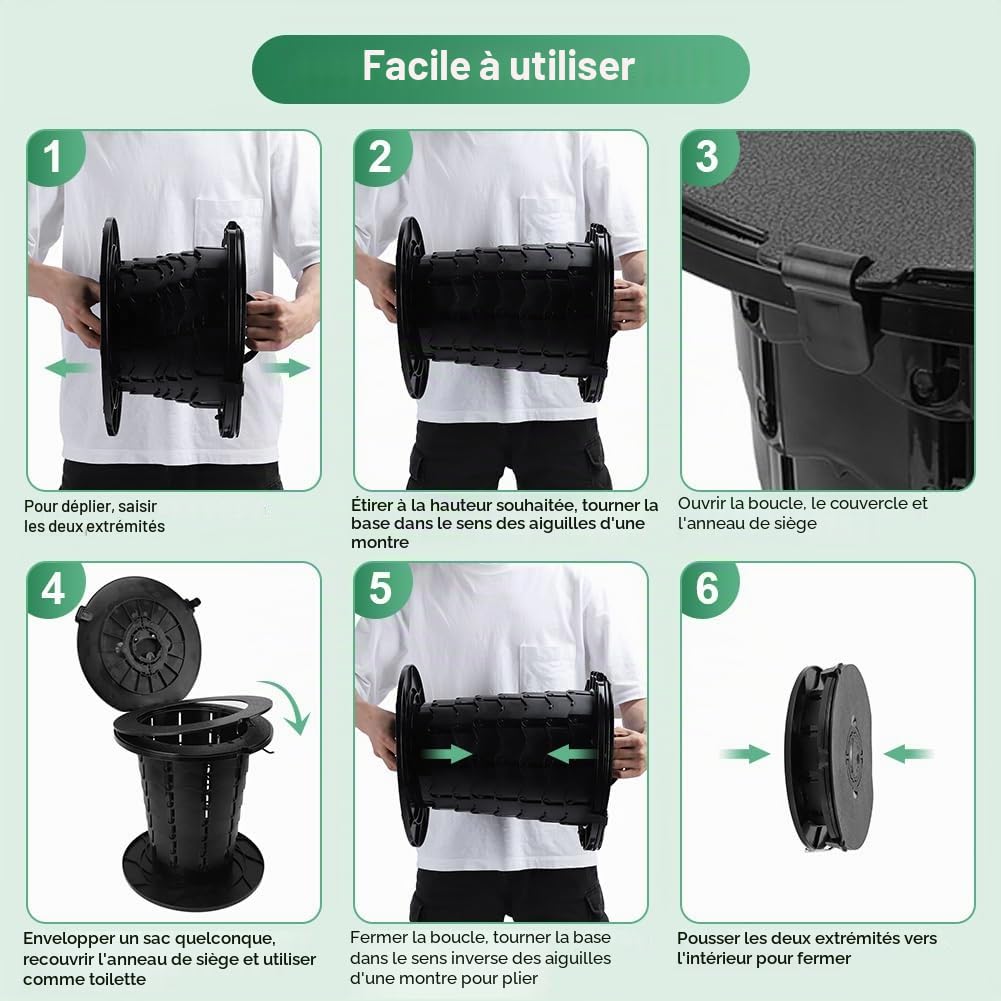 Facile à utiliser

1

Pour déplier, saisir les deux extrémités

2

Étirer à la hauteur souhaitée, tourner la base dans le sens des aiguilles d'une montre

3

Ouvrir la boucle, le couvercle et l'anneau de siège

4

Envelopper un sac quelconque, recouvrir l'anneau de siège et utiliser comme toilette

5

Fermer la boucle, tourner la base dans le sens inverse des aiguilles d'une montre pour plier

6

Pousser les deux extrémités vers l'intérieur pour fermer