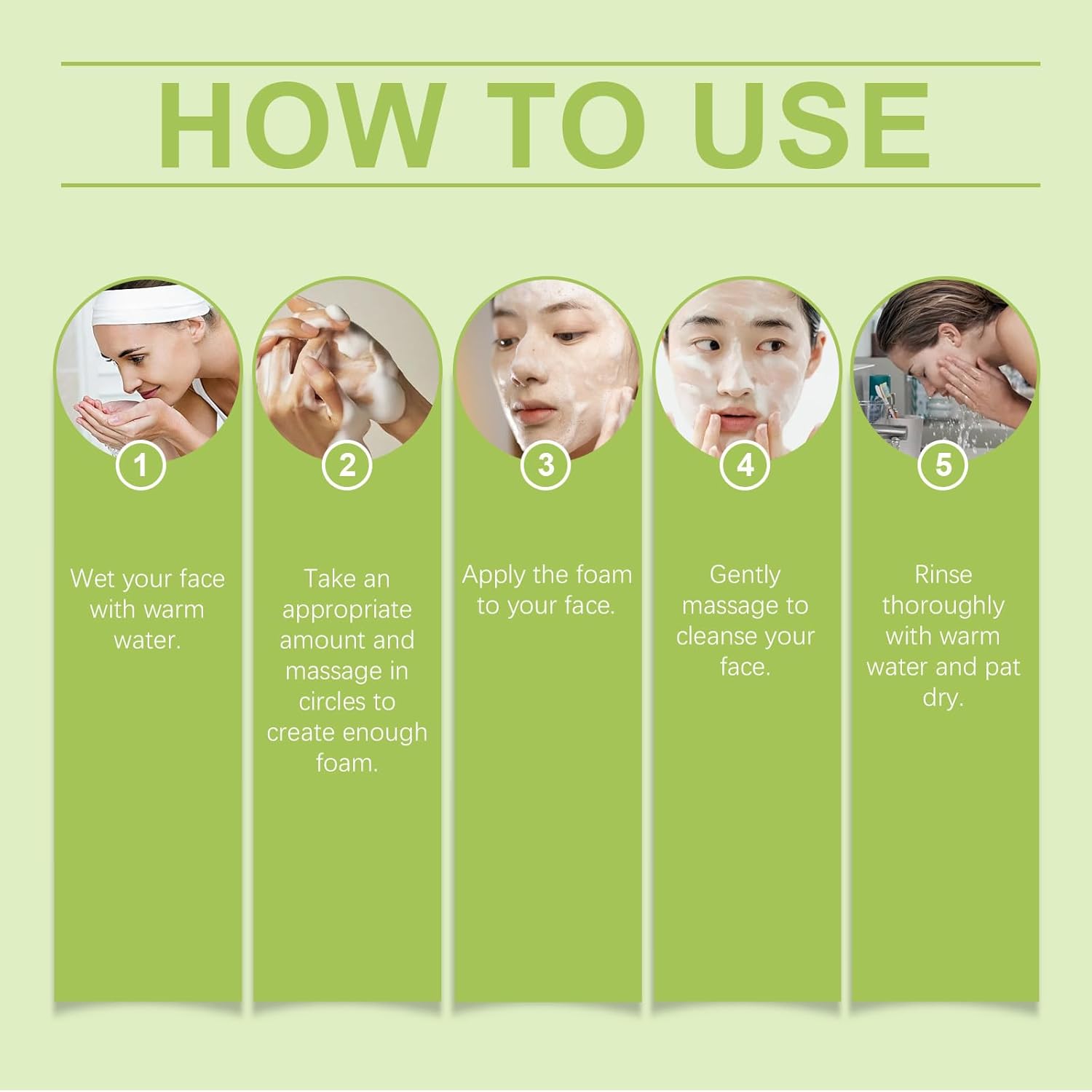 HOW TO USE

1

Wet your face with warm water.

2

Take an appropriate amount and massage in circles to create enough foam.

3

Apply the foam to your face.

4

Gently massage to cleanse your face.

5

Rinse thoroughly with warm water and pat dry.