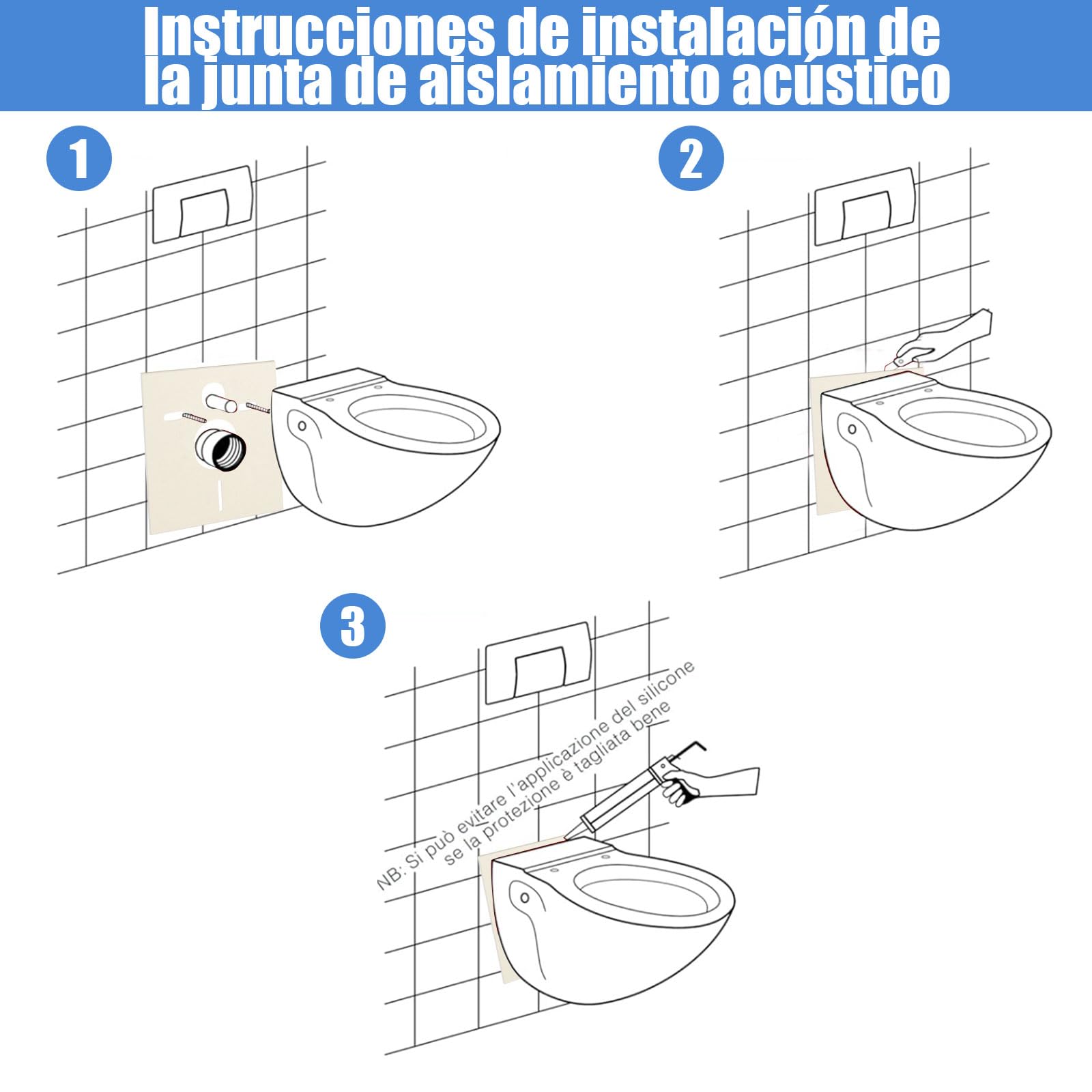 Instrucciones de instalación de la junta de aislamiento acústico

1

2

3

NB: Si può evitare l'applicazione del silicone se la protezione è tagliata bene