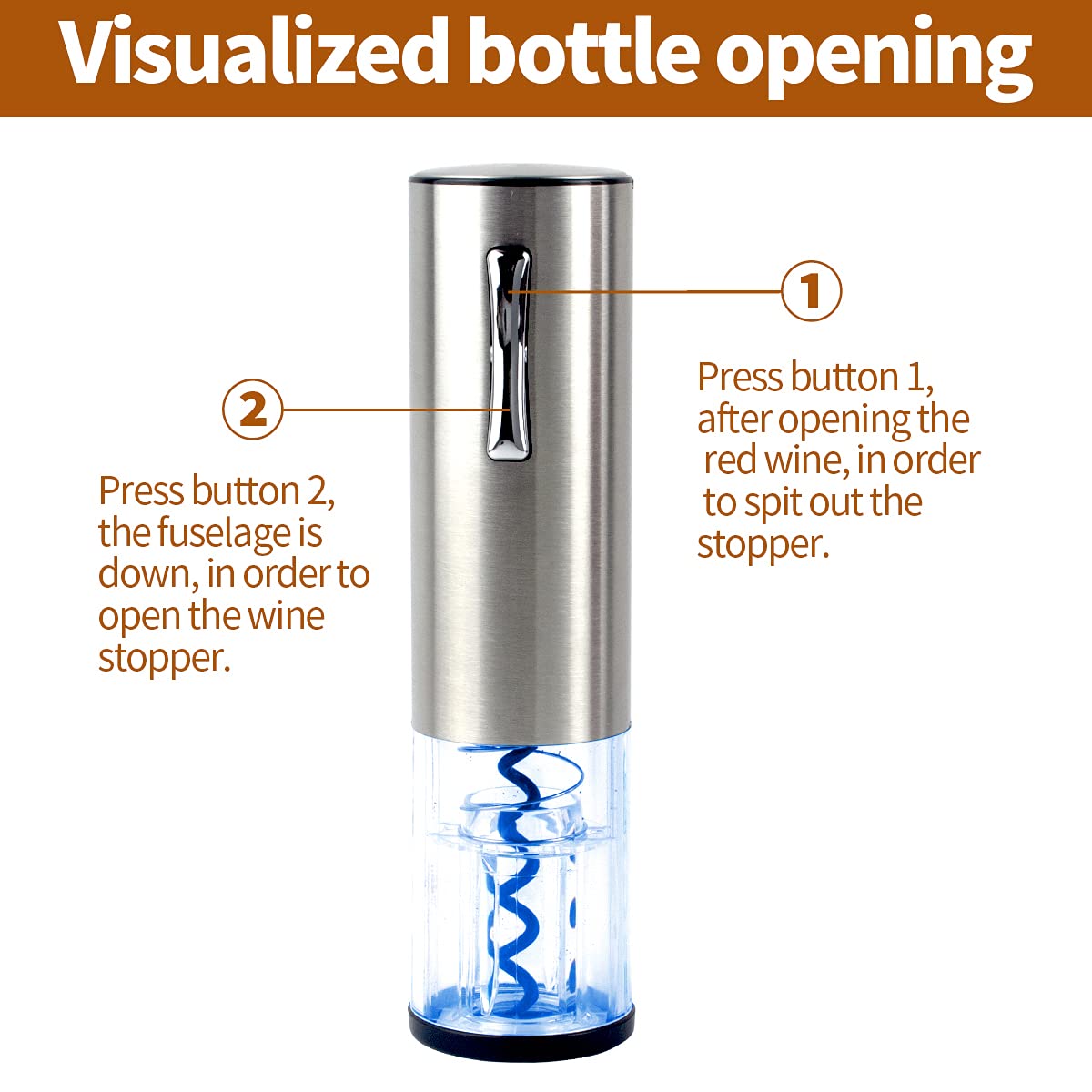 Visualized bottle opening

1

Press button 1, after opening the red wine, in order to spit out the stopper.

2

Press button 2, the fuselage is down, in order to open the wine stopper.