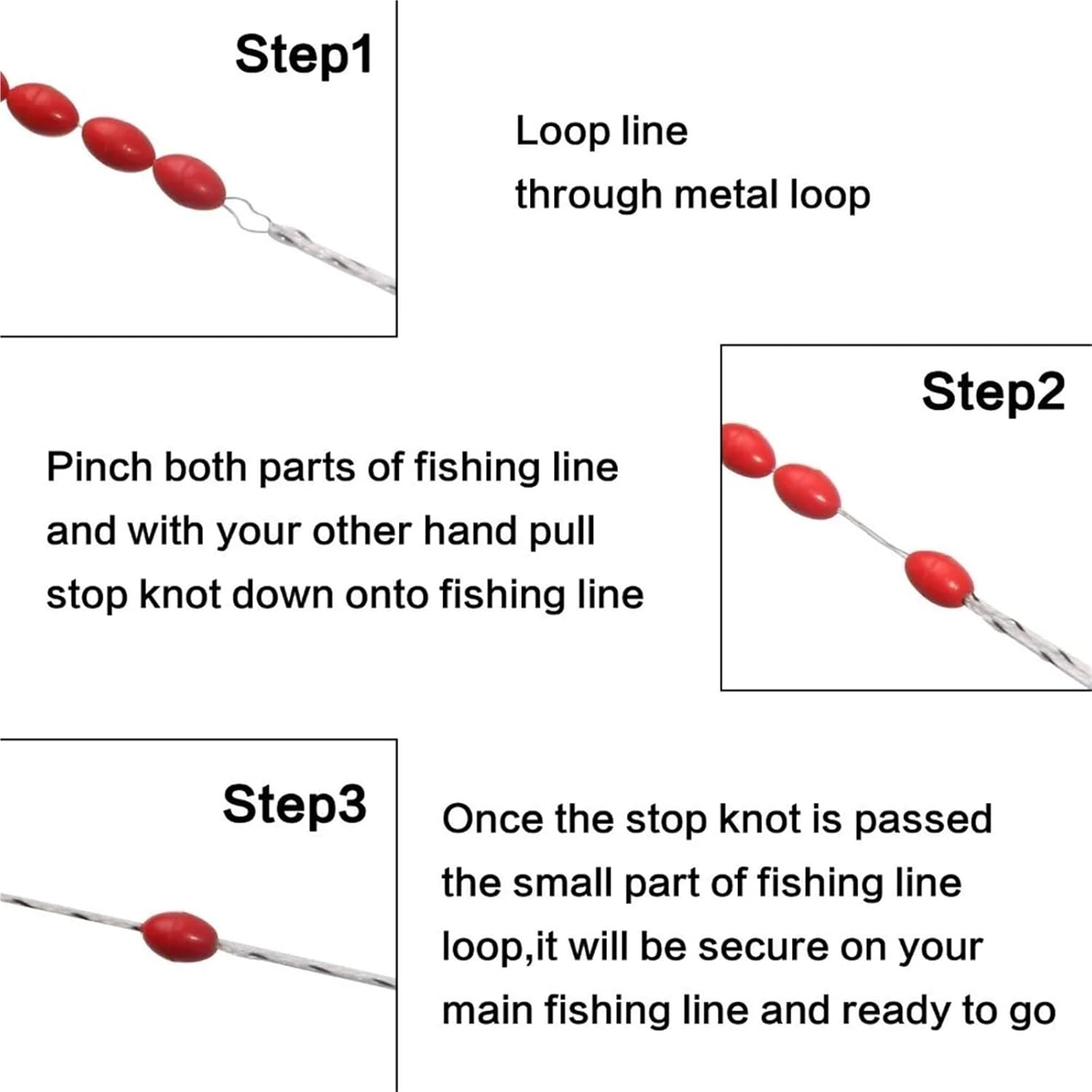 Step1

Loop line
through metal loop

Step2

Pinch both parts of fishing line
and with your other hand pull
stop knot down onto fishing line

Step3

Once the stop knot is passed
the small part of fishing line
loop,it will be secure on your
main fishing line and ready to go