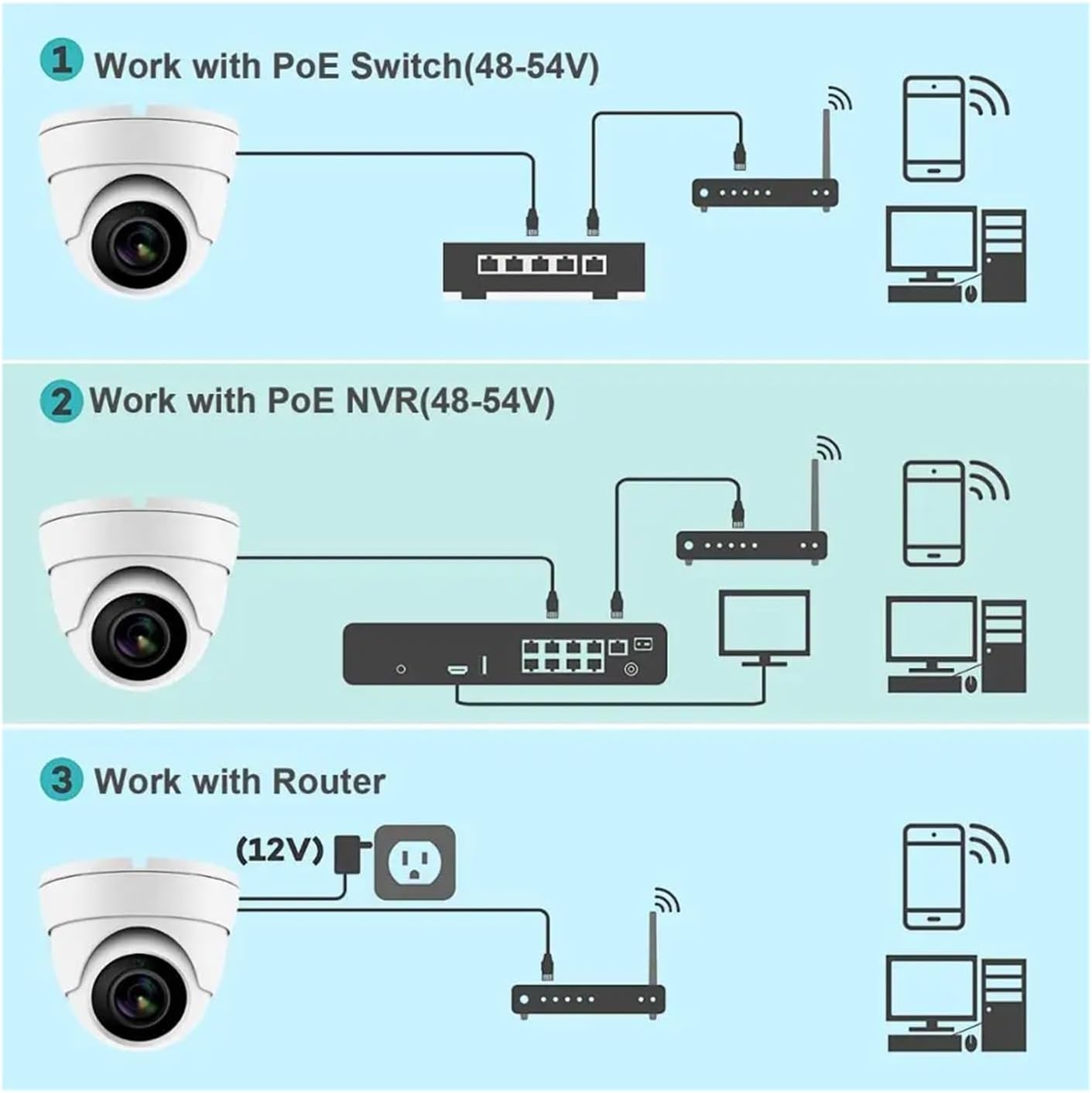 1 Work with PoE Switch(48-54V)

2 Work with PoE NVR(48-54V)

3 Work with Router

(12V)