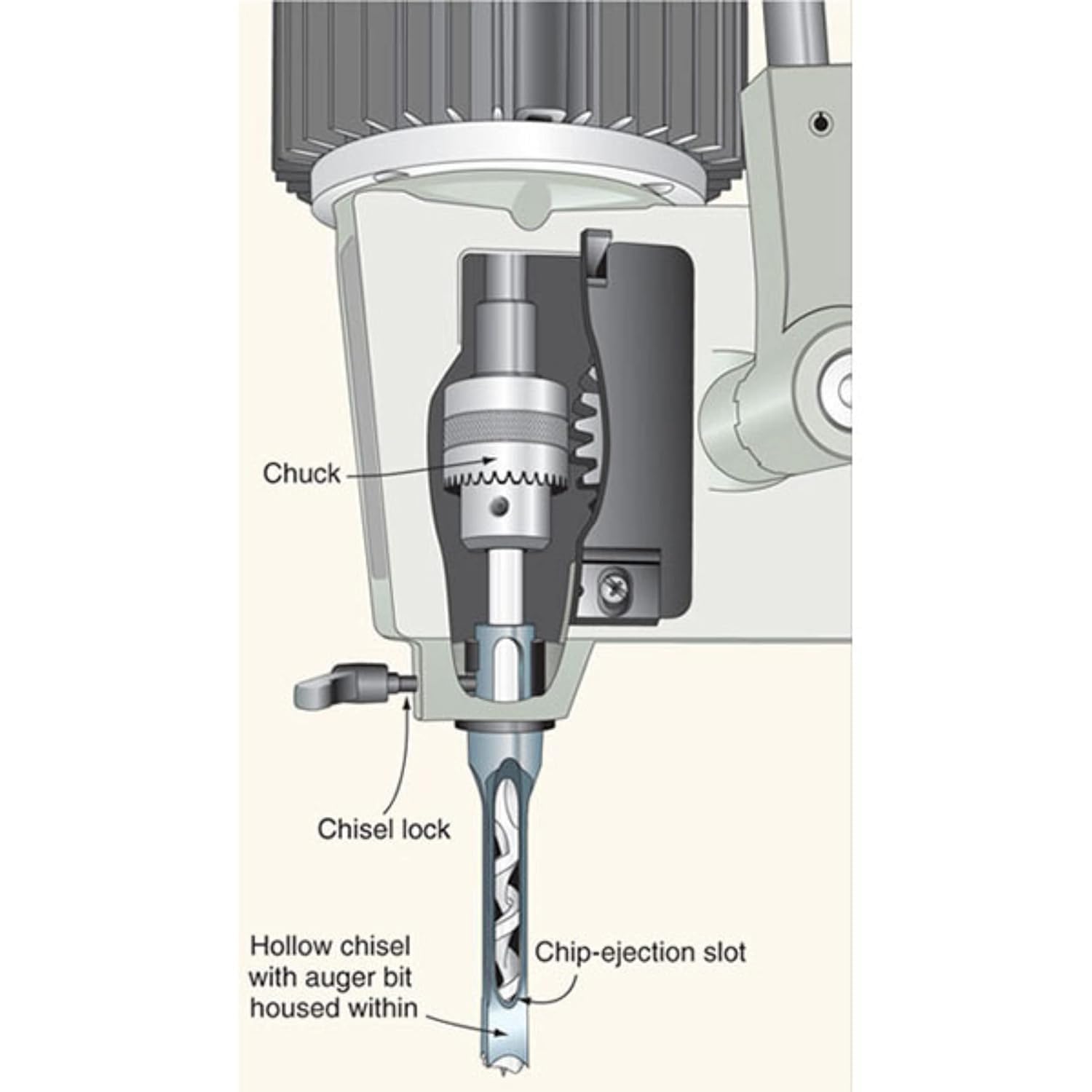 Chuck

Chisel lock

Hollow chisel with auger bit housed within

Chip-ejection slot