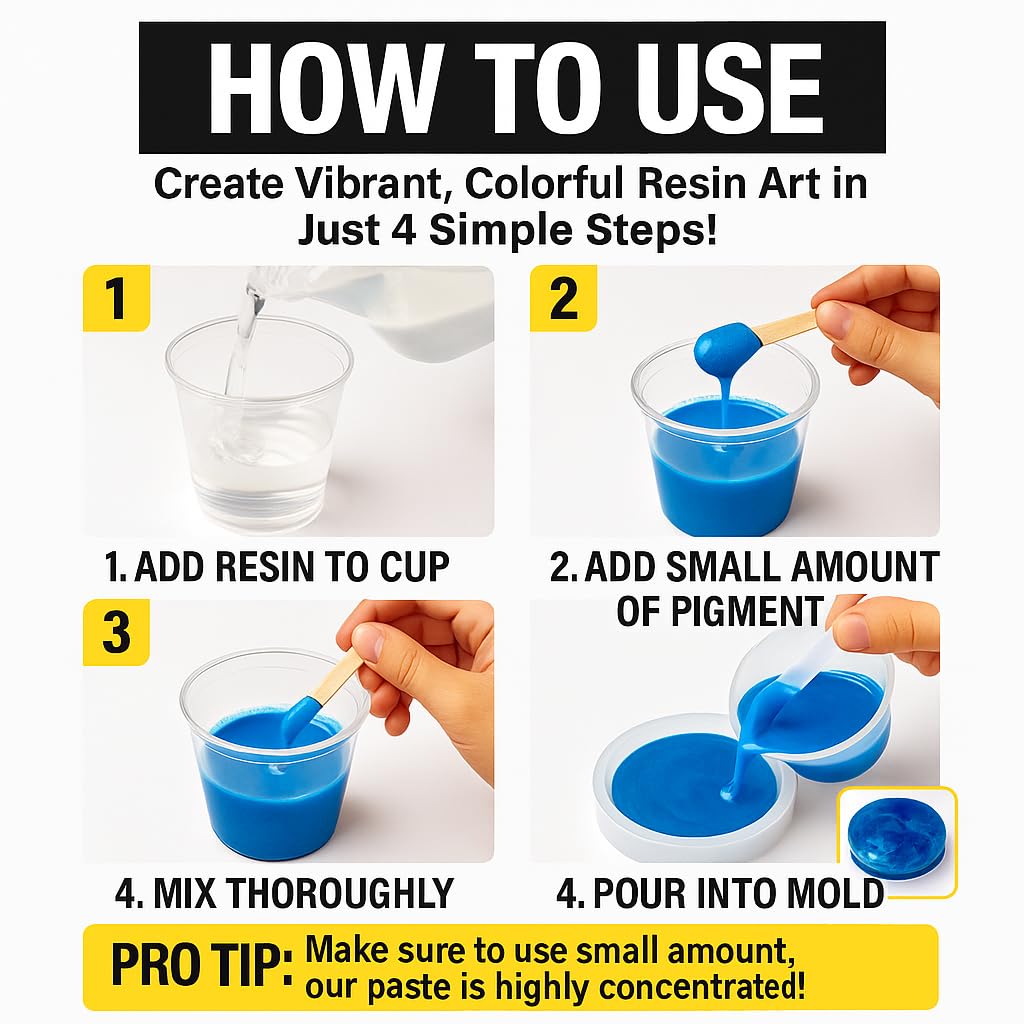 HOW TO USE

Create Vibrant, Colorful Resin Art in Just 4 Simple Steps!

1

1. ADD RESIN TO CUP

2

2. ADD SMALL AMOUNT OF PIGMENT

3

4. MIX THOROUGHLY

4. POUR INTO MOLD

PRO TIP: Make sure to use small amount, our paste is highly concentrated!