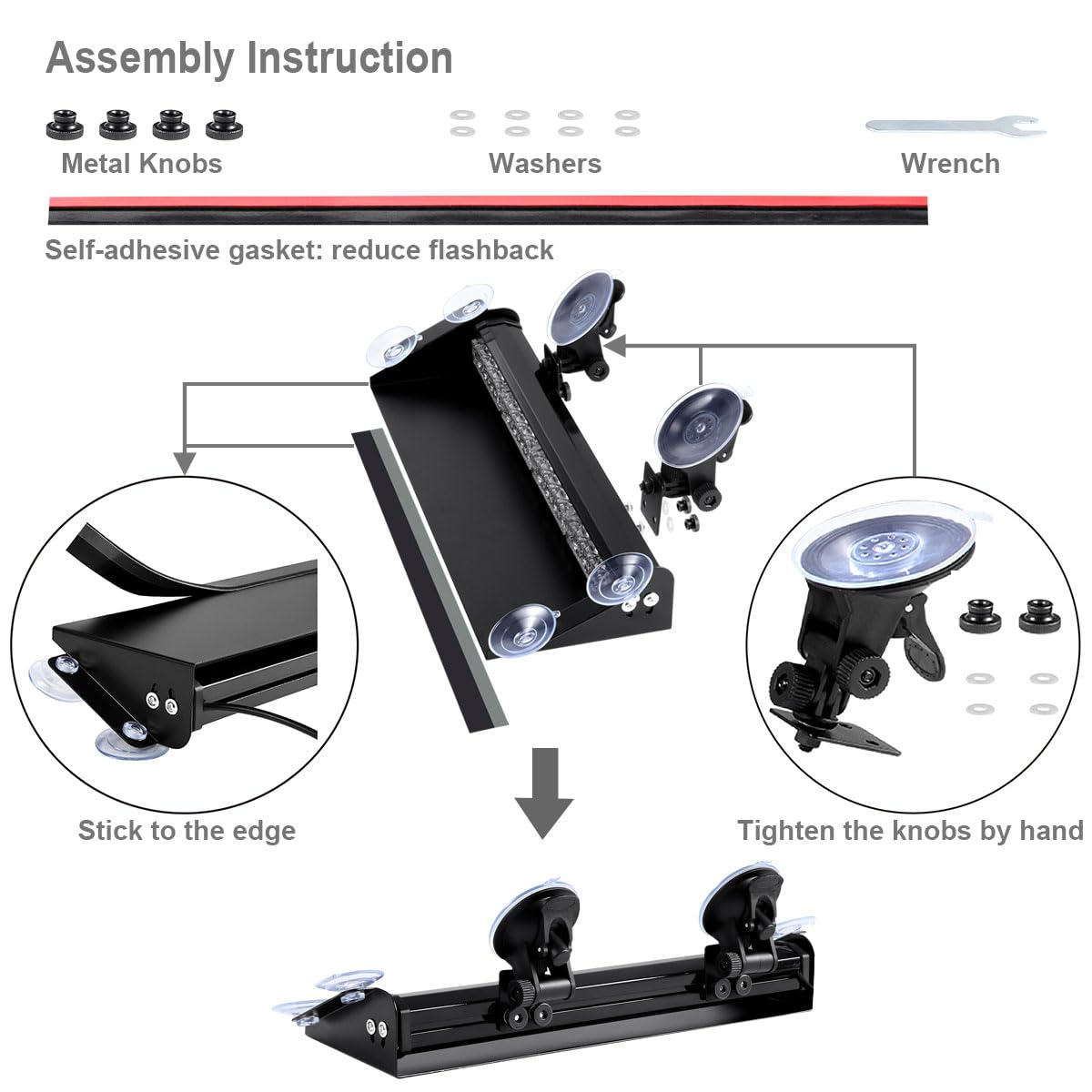 Assembly Instruction

Metal Knobs

Washers

Wrench

Self-adhesive gasket: reduce flashback

Stick to the edge

Tighten the knobs by hand