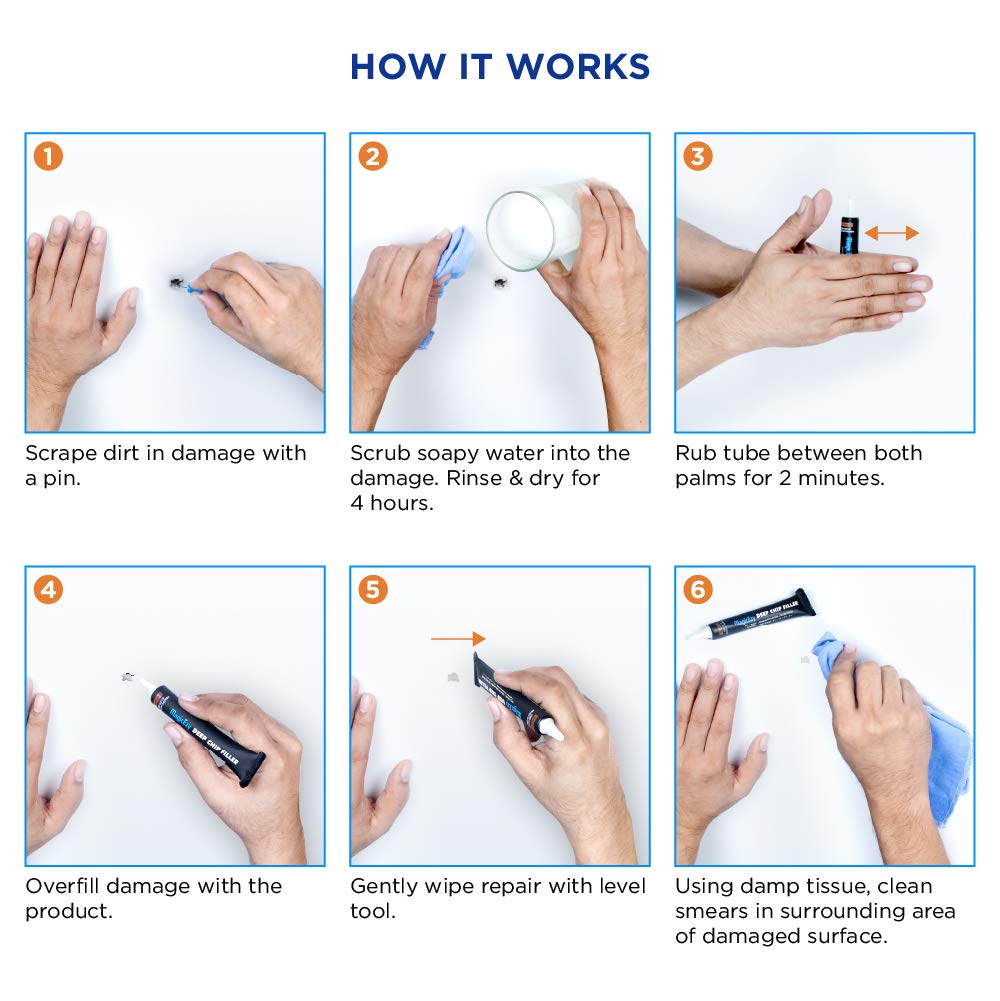 HOW IT WORKS

1

Scrape dirt in damage with a pin.

2

Scrub soapy water into the damage. Rinse & dry for 4 hours.

3

Rub tube between both palms for 2 minutes.

4

MagicEzy DEEP CHIP FILLER

Overfill damage with the product.

5

Gently wipe repair with level tool.

6

MagicEzy DEEP CHIP FILLER

Using damp tissue, clean smears in surrounding area of damaged surface.