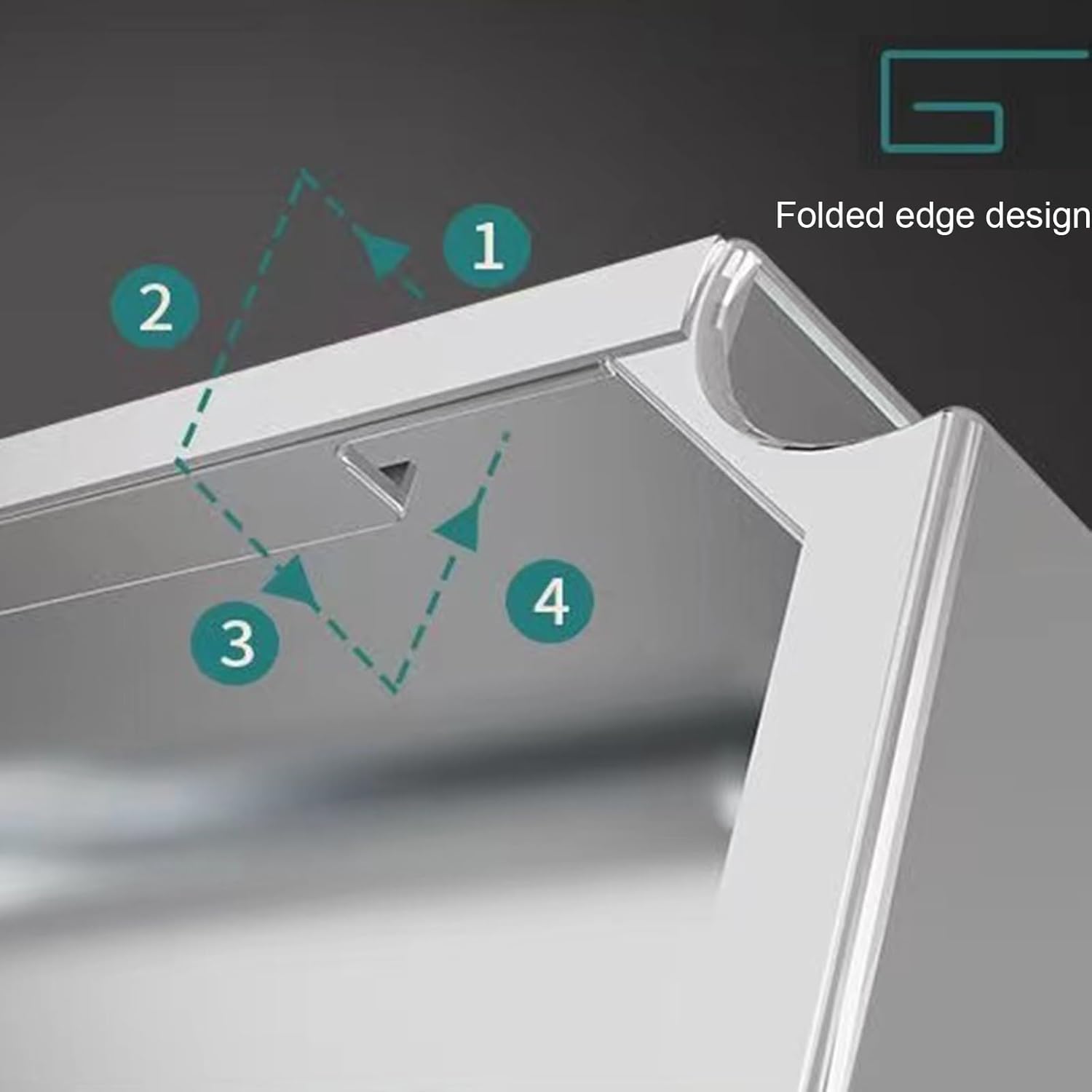 Folded edge design

1

2

3

4