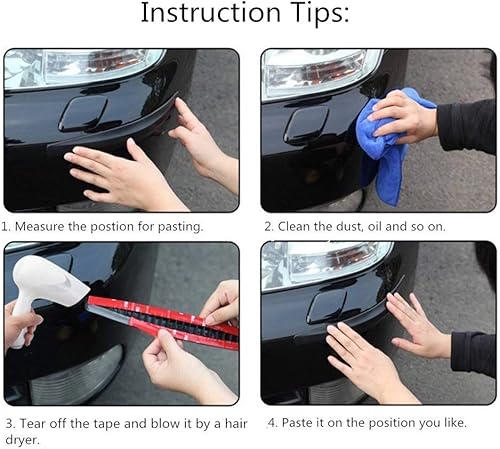 Instruction Tips:

1. Measure the postion for pasting.

2. Clean the dust, oil and so on.

3. Tear off the tape and blow it by a hair dryer.

4. Paste it on the position you like.