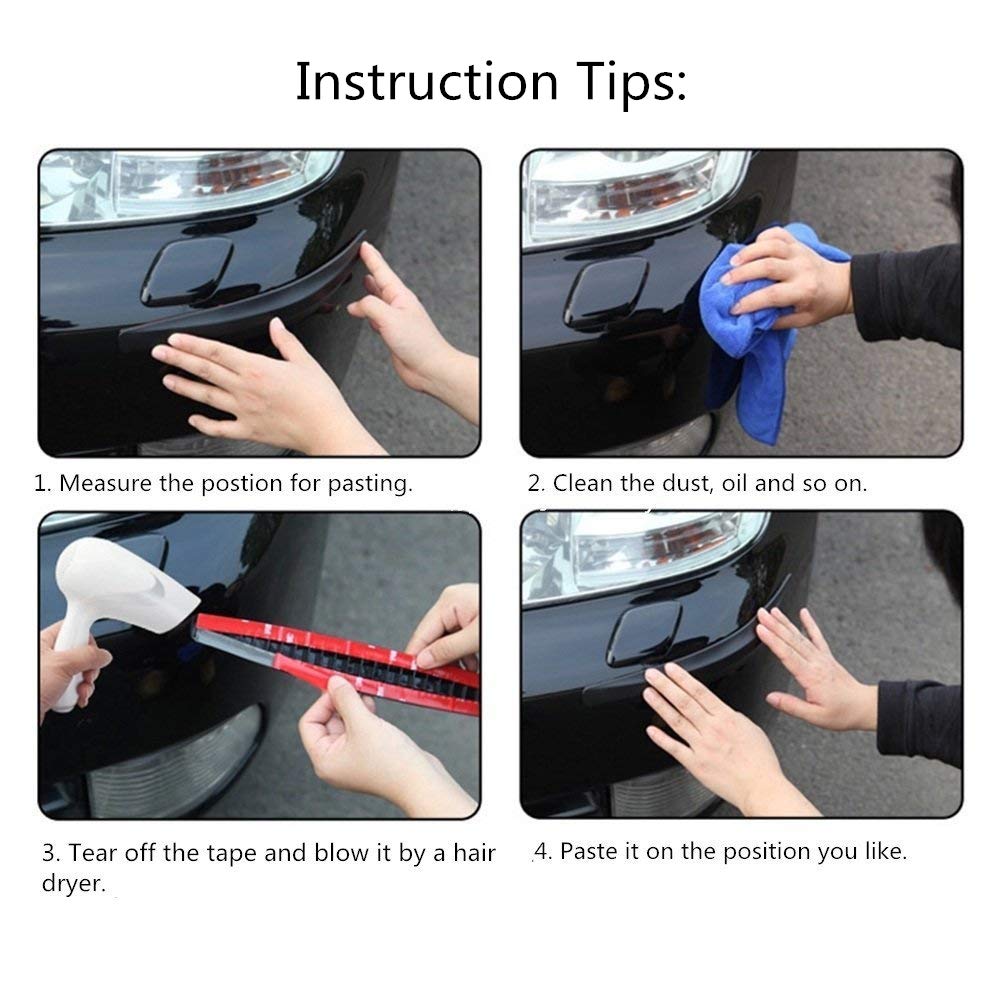 Instruction Tips:

1. Measure the postion for pasting.

2. Clean the dust, oil and so on.

3. Tear off the tape and blow it by a hair dryer.

4. Paste it on the position you like.