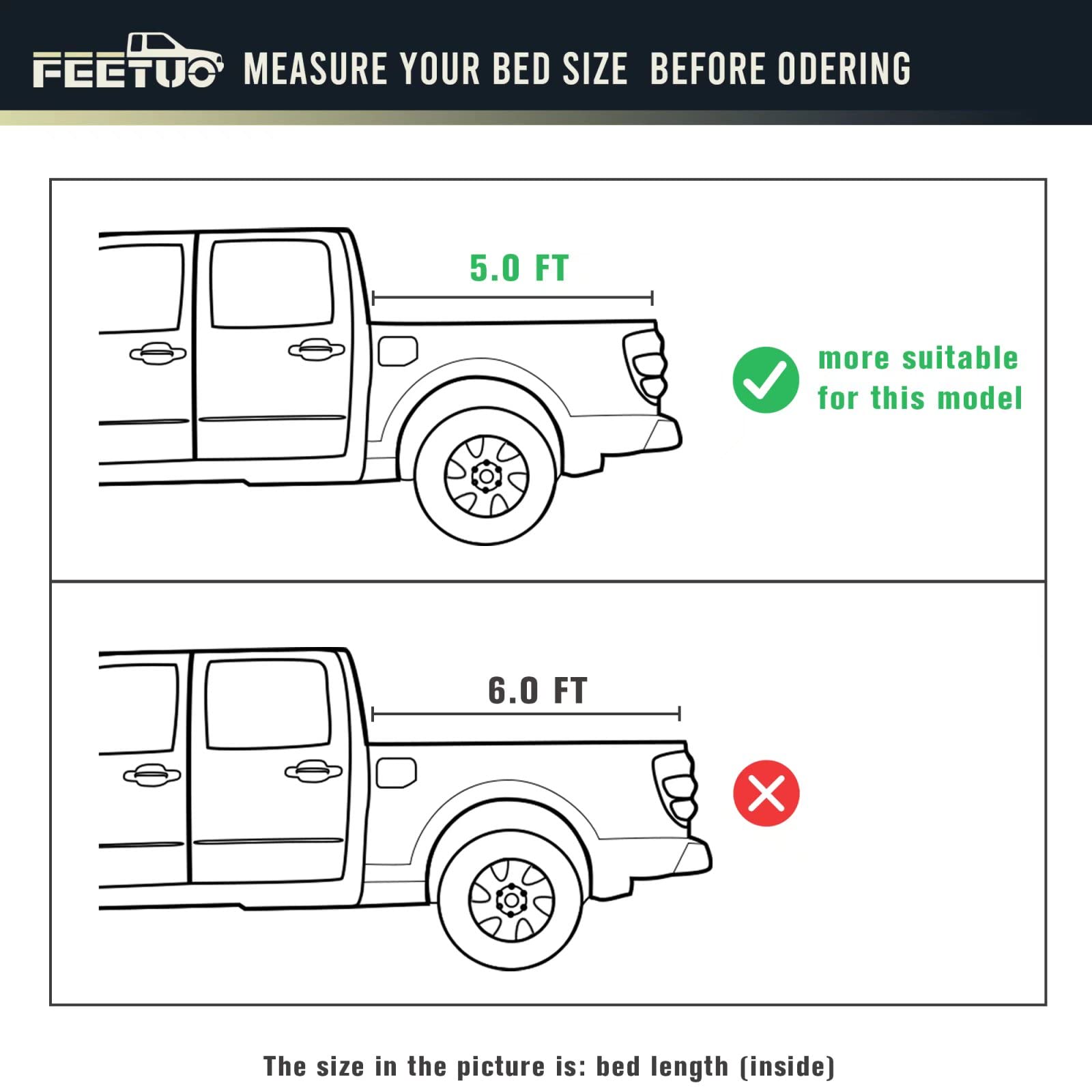 FEETUO MEASURE YOUR BED SIZE BEFORE ODERING

5.0 FT

more suitable for this model

6.0 FT

The size in the picture is: bed length (inside)