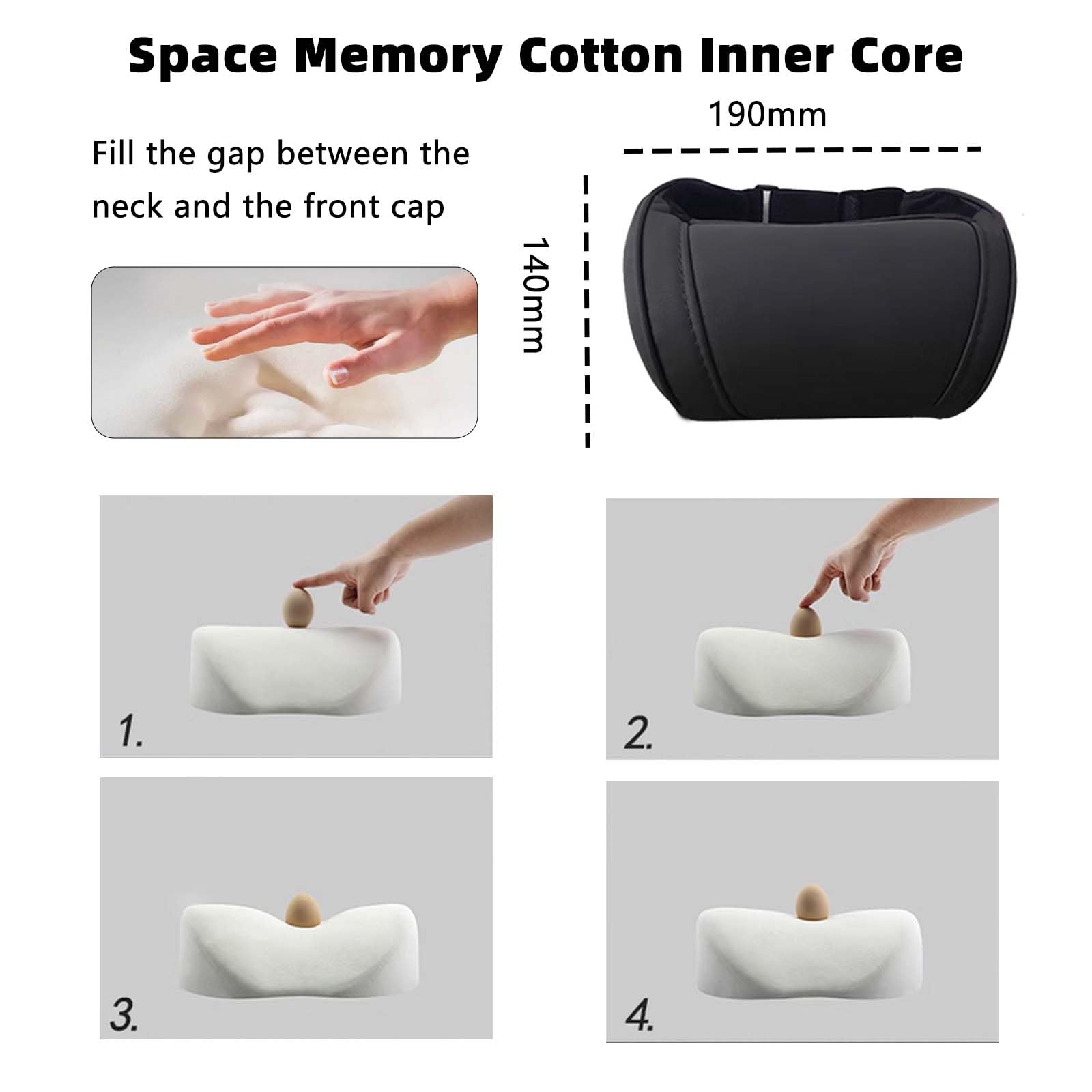 Space Memory Cotton Inner Core

Fill the gap between the neck and the front cap

190mm

140mm

1.

2.

3.

4.