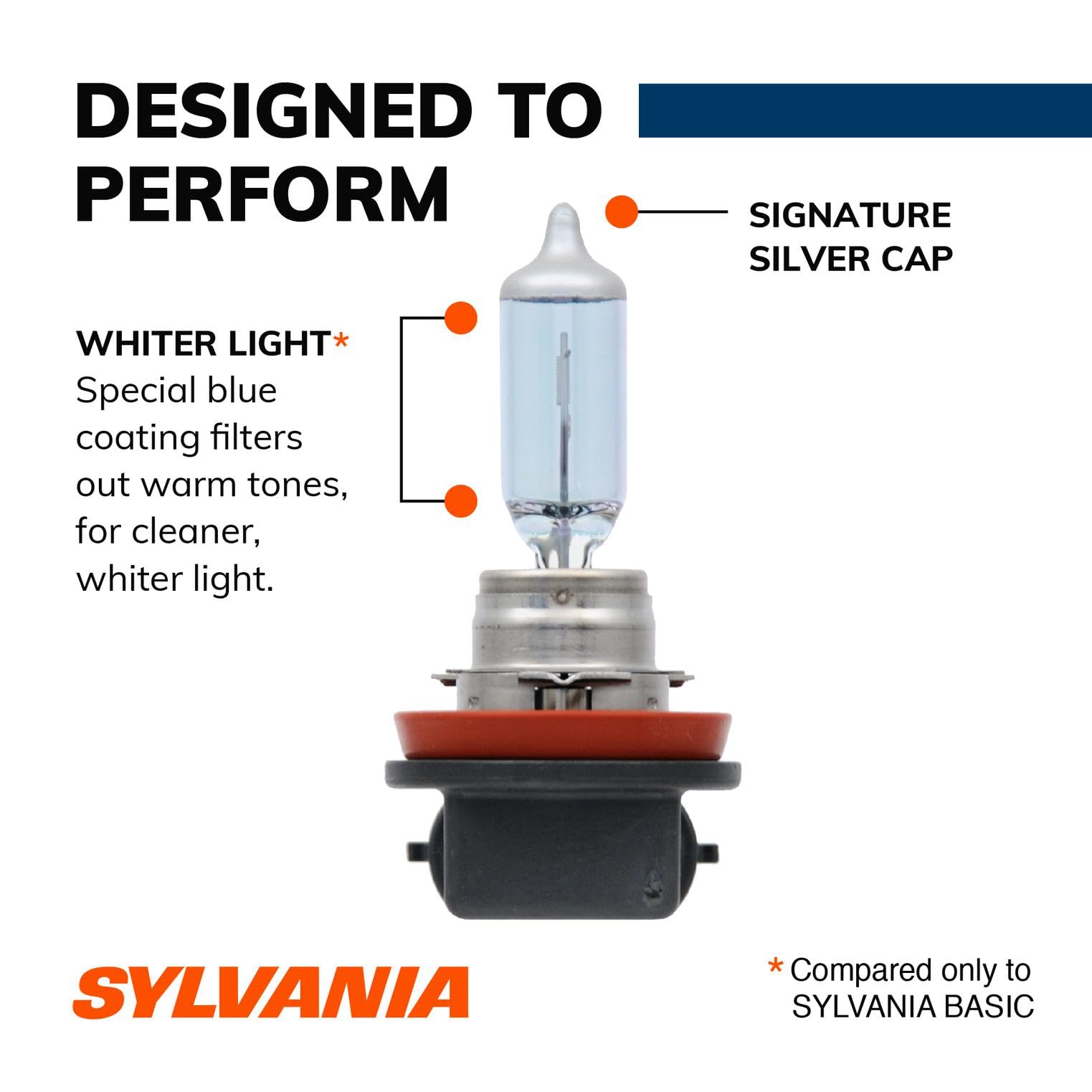 DESIGNED TO PERFORM

SIGNATURE SILVER CAP

WHITER LIGHT*
Special blue coating filters out warm tones, for cleaner, whiter light.

SYLVANIA

* Compared only to SYLVANIA BASIC