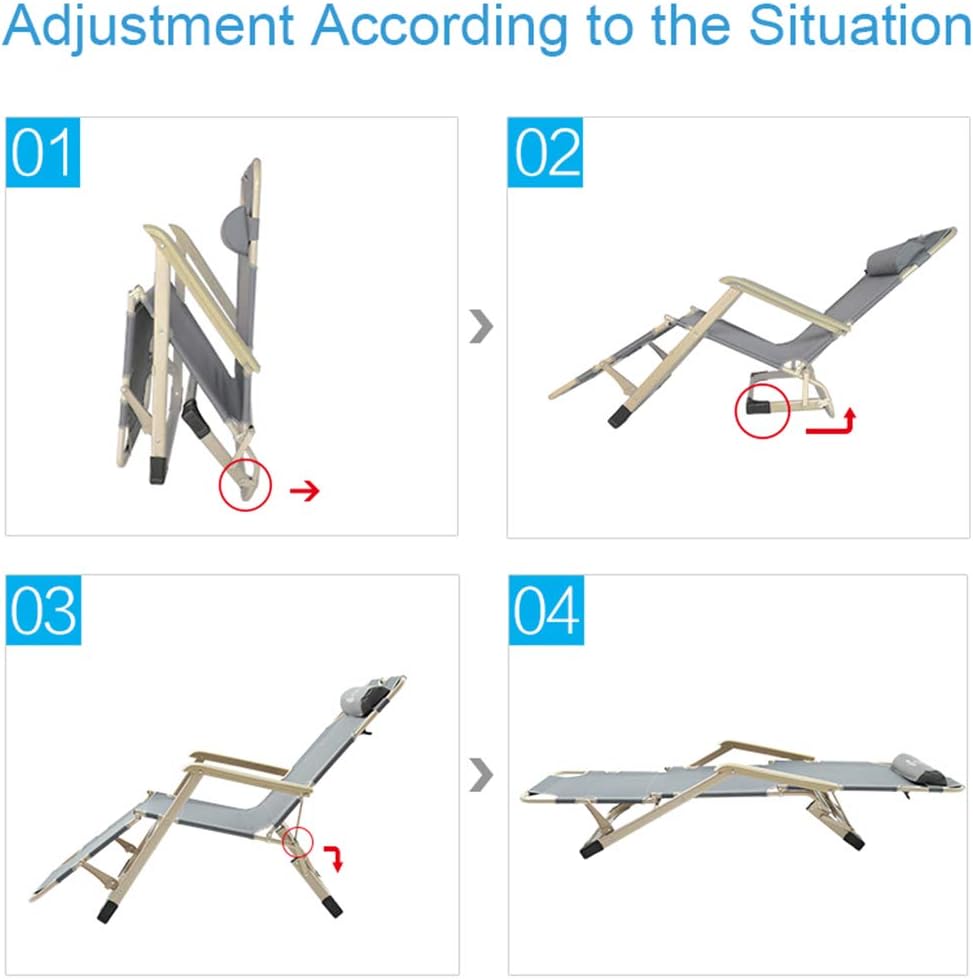 Adjustment According to the Situation

01

02

03

04