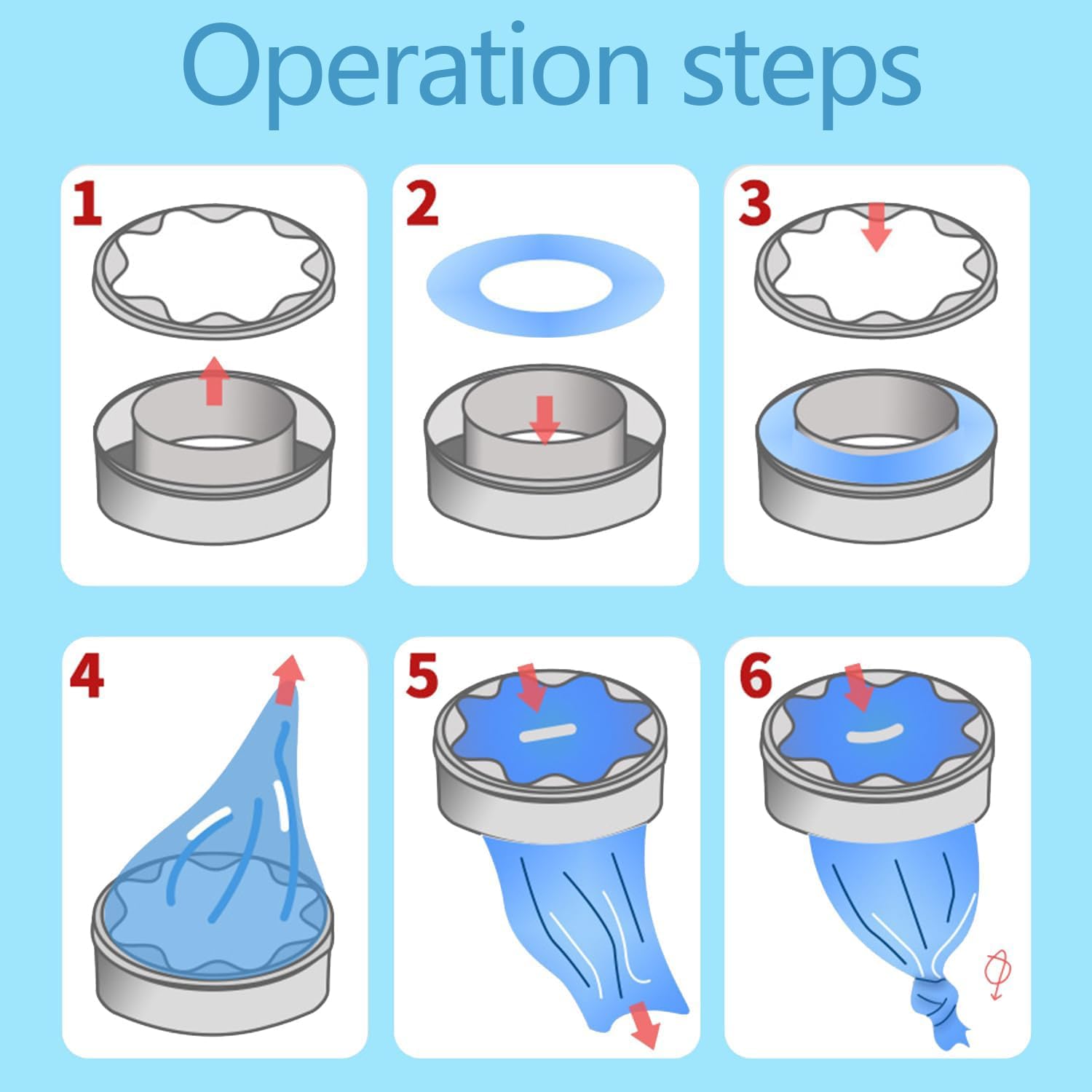 Operation steps

1

2

3

4

5

6