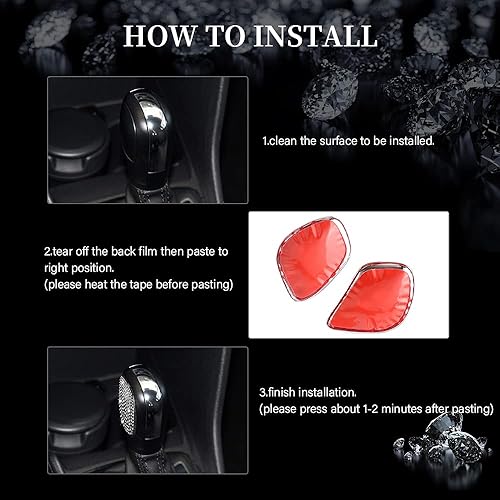 HOW TO INSTALL

1.clean the surface to be installed.

2.tear off the back film then paste to right position.
(please heat the tape before pasting)

3.finish installation.
(please press about 1-2 minutes after pasting)