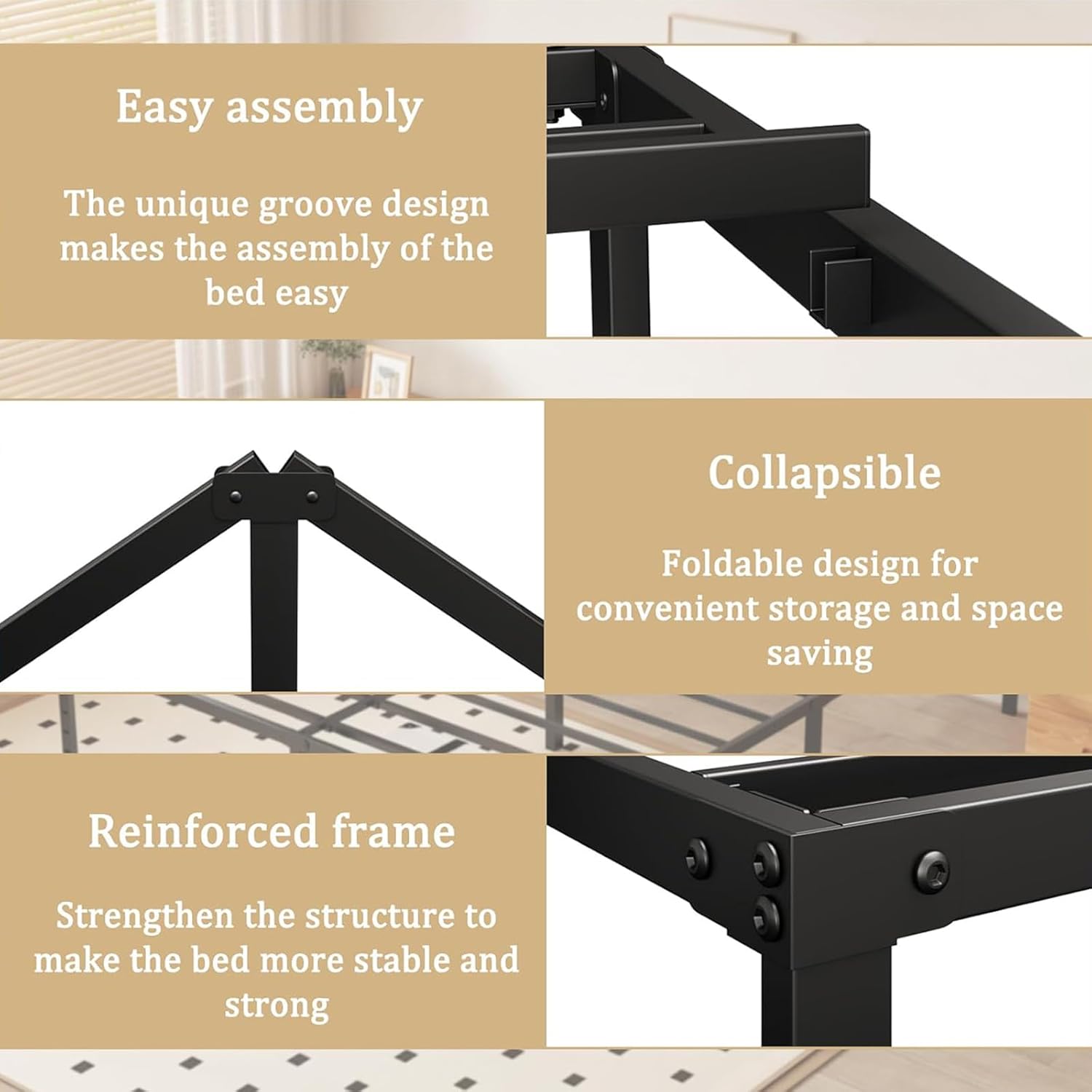 Easy assembly

The unique groove design makes the assembly of the bed easy

Collapsible

Foldable design for convenient storage and space saving

Reinforced frame

Strengthen the structure to make the bed more stable and strong