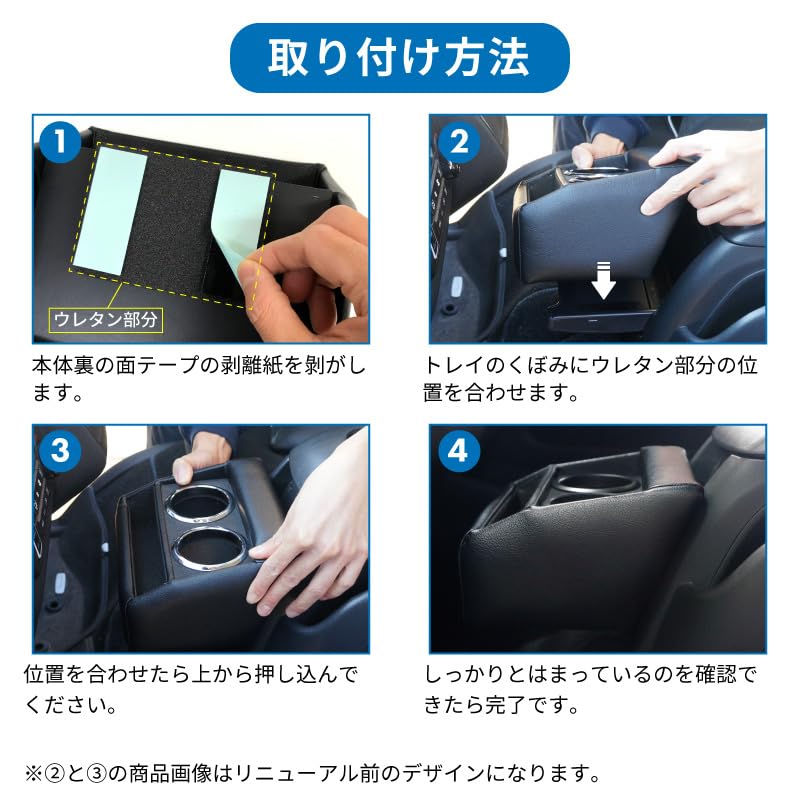 取り付け方法

1

ウレタン部分

本体裏の面テープの剥離紙を剥がします。

2

トレイのくぼみにウレタン部分の位置を合わせます。

3

位置を合わせたら上から押し込んでください。

4

しっかりとはまっているのを確認できたら完了です。

※②と③の商品画像はリニューアル前のデザインになります。