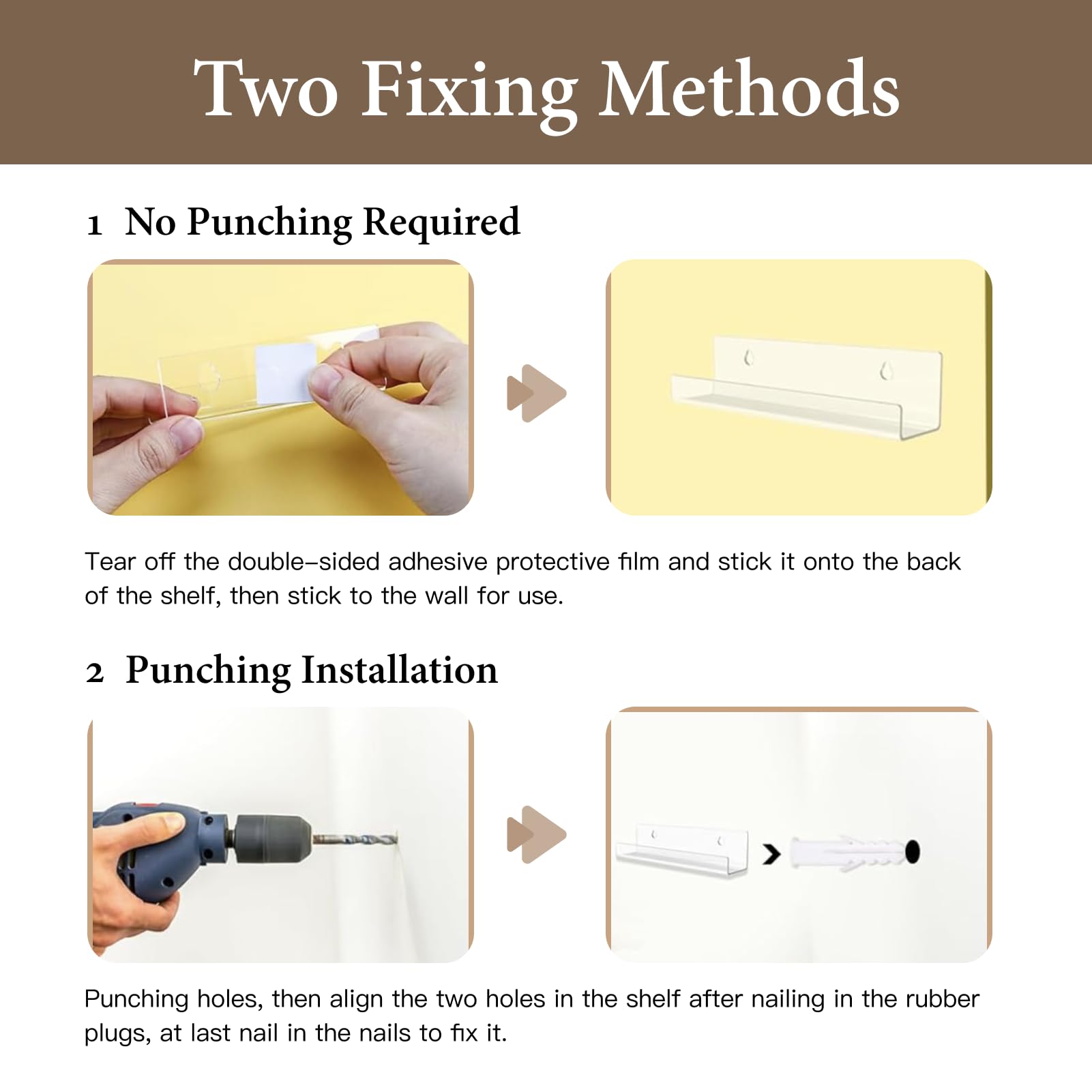 Two Fixing Methods

1 No Punching Required

Tear off the double-sided adhesive protective film and stick it onto the back of the shelf, then stick to the wall for use.

2 Punching Installation

Punching holes, then align the two holes in the shelf after nailing in the rubber plugs, at last nail in the nails to fix it.