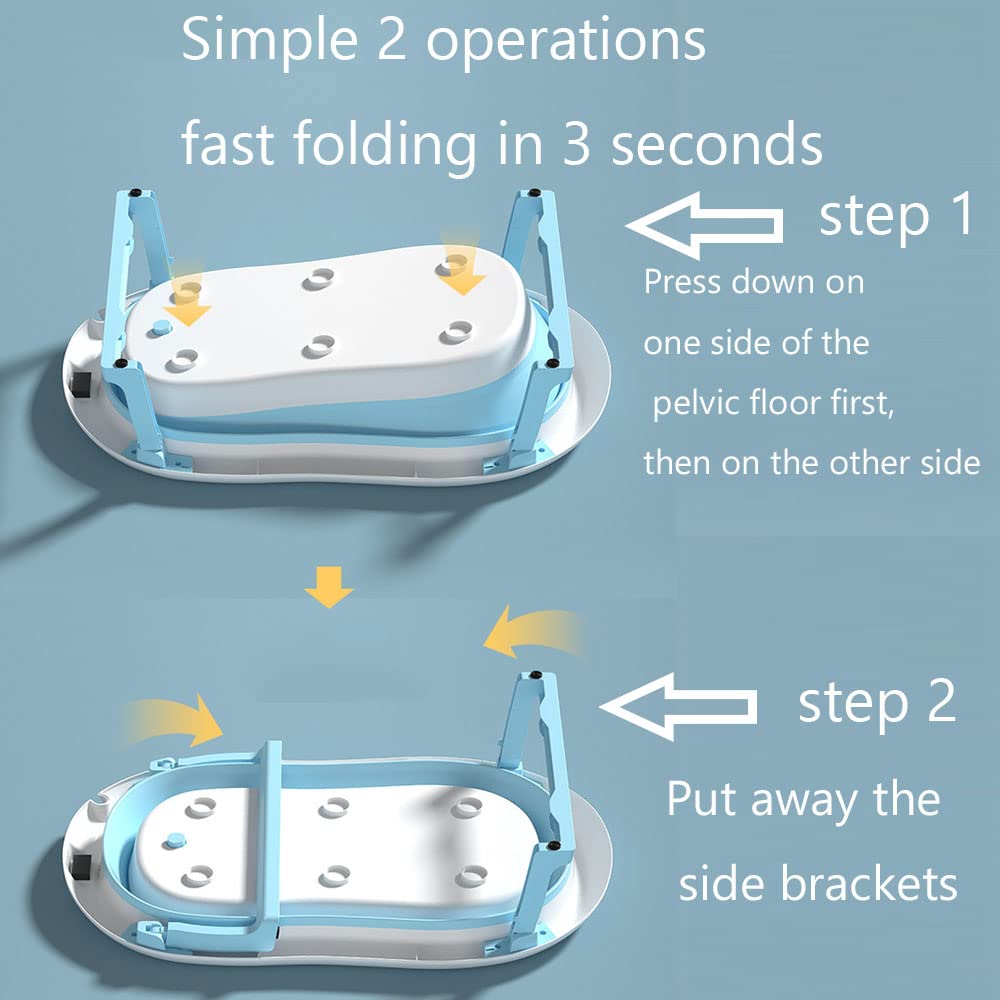 Simple 2 operations
fast folding in 3 seconds

step 1
Press down on one side of the pelvic floor first, then on the other side

step 2
Put away the side brackets