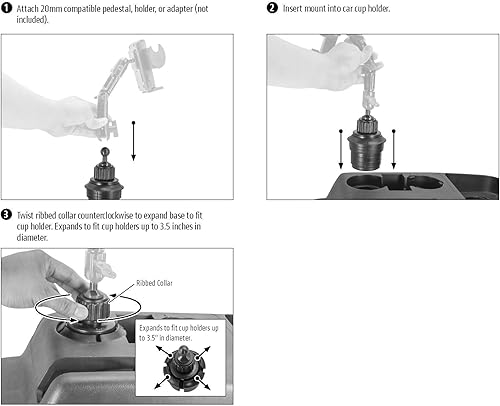 1 Attach 20mm compatible pedestal, holder, or adapter (not included).

2 Insert mount into car cup holder.

3 Twist ribbed collar counterclockwise to expand base to fit cup holder. Expands to fit cup holders up to 3.5 inches in diameter.

Ribbed Collar

Expands to fit cup holders up to 3.5" in diameter.