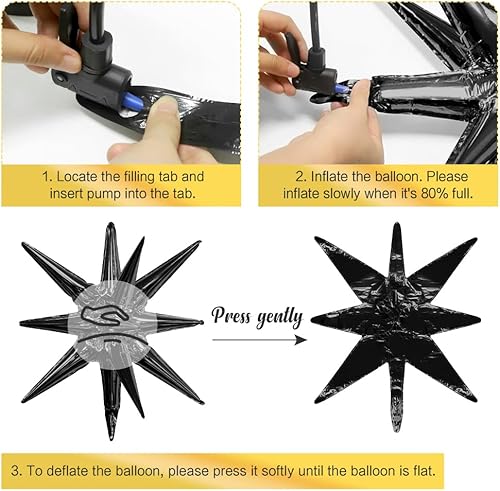 1. Locate the filling tab and insert pump into the tab.

2. Inflate the balloon. Please inflate slowly when it's 80% full.

Press gently

3. To deflate the balloon, please press it softly until the balloon is flat.