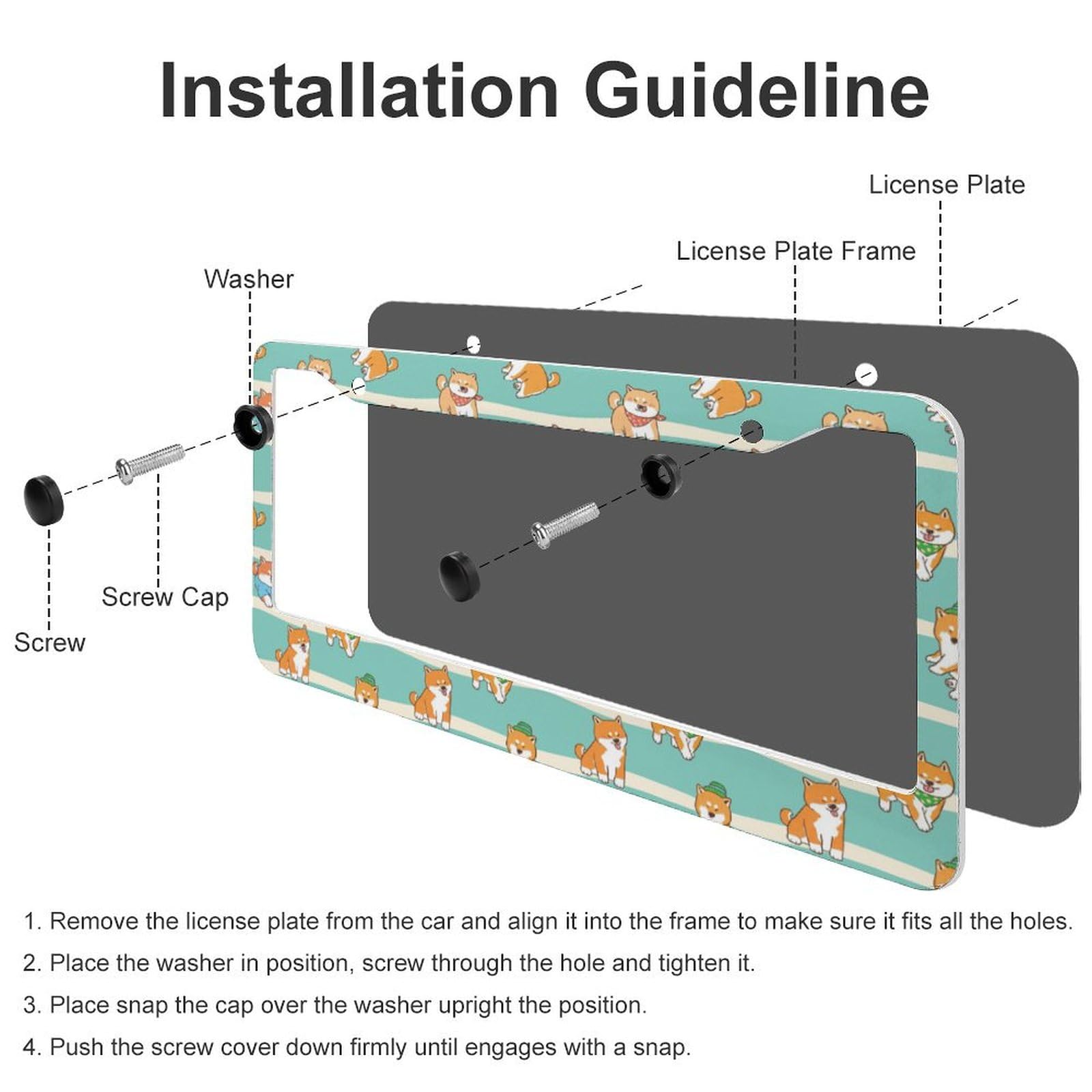 Installation Guideline

License Plate

License Plate Frame

Washer

Screw Cap

Screw

1. Remove the license plate from the car and align it into the frame to make sure it fits all the holes.

2. Place the washer in position, screw through the hole and tighten it.

3. Place snap the cap over the washer upright the position.

4. Push the screw cover down firmly until engages with a snap.