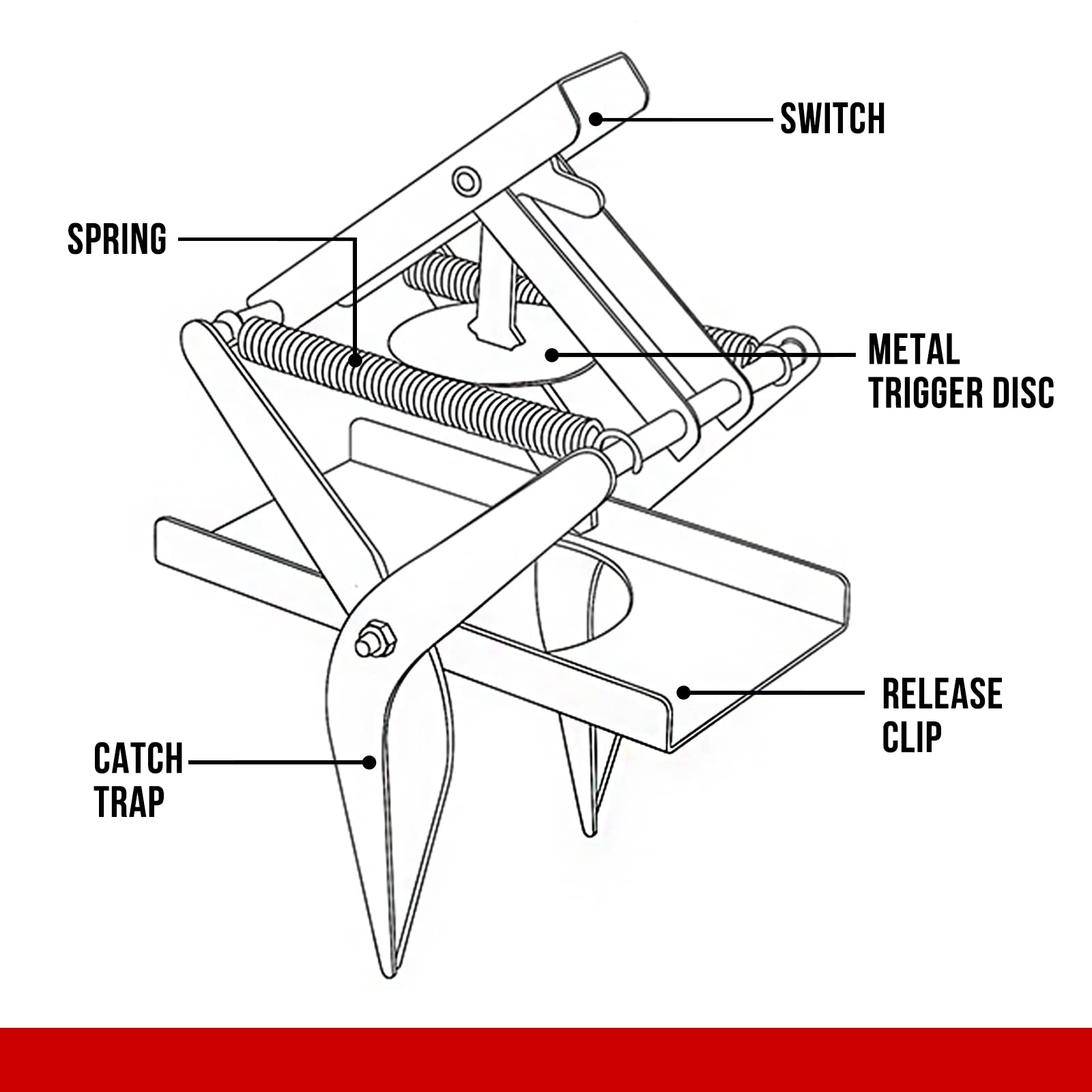 SWITCH

SPRING

METAL TRIGGER DISC

RELEASE CLIP

CATCH TRAP