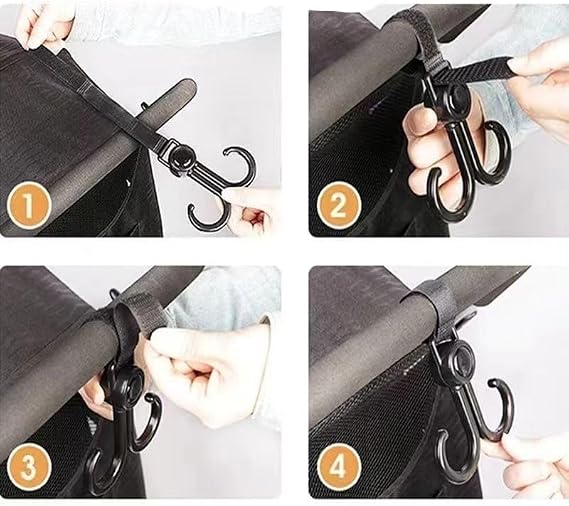 1
2
3
4