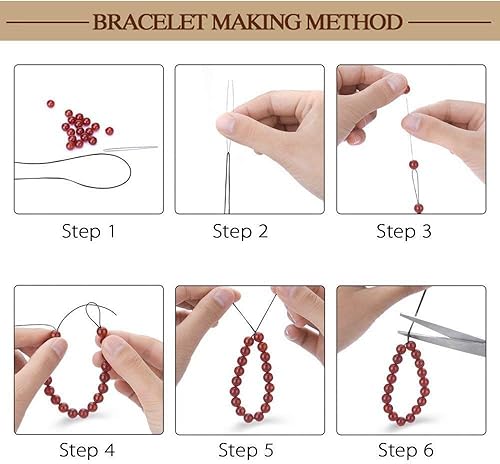 BRACELET MAKING METHOD

Step 1

Step 2

Step 3

Step 4

Step 5

Step 6