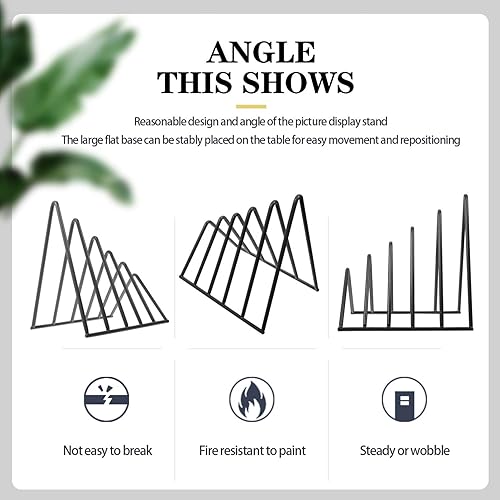 ANGLE
THIS SHOWS

Reasonable design and angle of the picture display stand
The large flat base can be stably placed on the table for easy movement and repositioning

Not easy to break

Fire resistant to paint

Steady or wobble