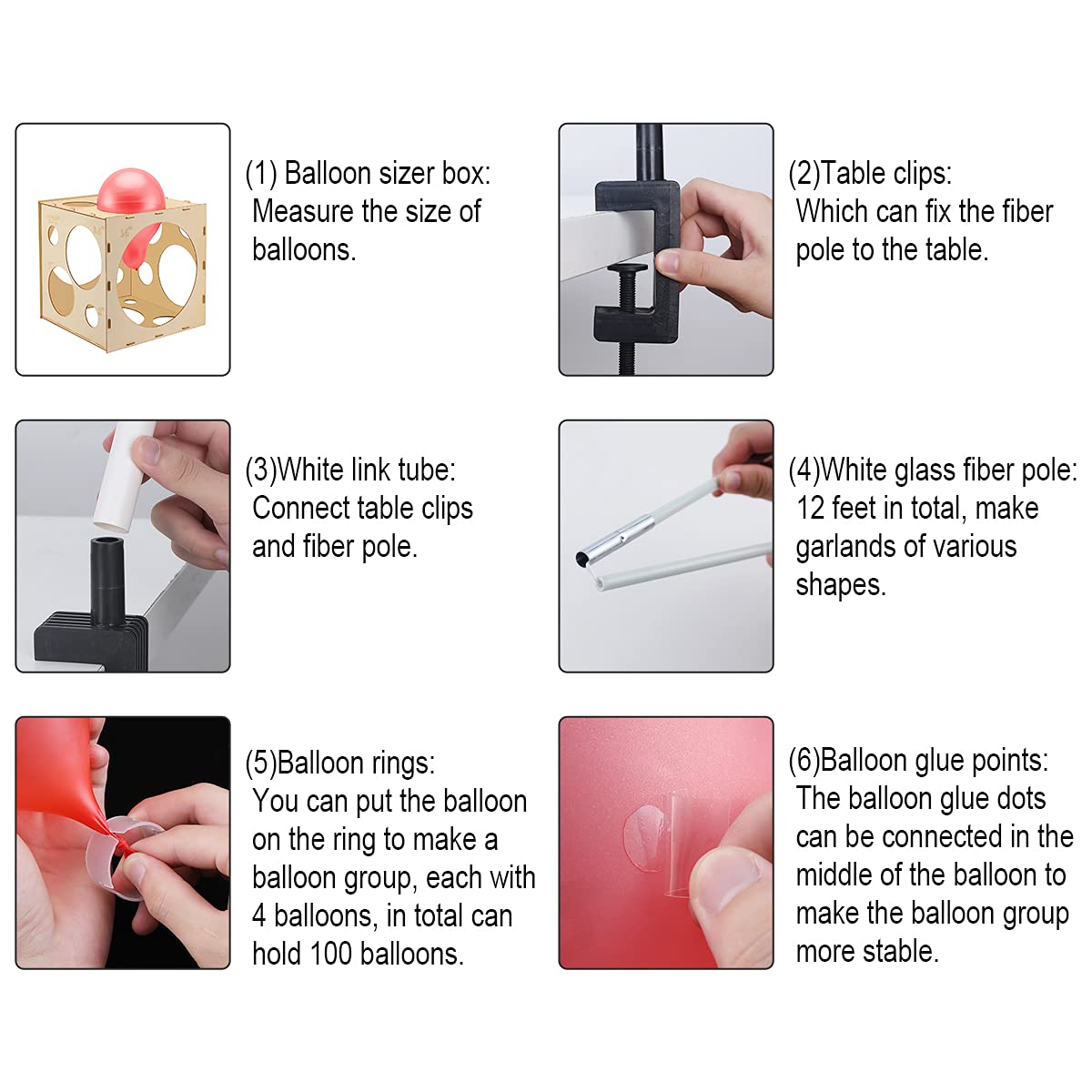 (1) Balloon sizer box:
Measure the size of balloons.

(2)Table clips:
Which can fix the fiber pole to the table.

(3)White link tube:
Connect table clips and fiber pole.

(4)White glass fiber pole:
12 feet in total, make garlands of various shapes.

(5)Balloon rings:
You can put the balloon on the ring to make a balloon group, each with 4 balloons, in total can hold 100 balloons.

(6)Balloon glue points:
The balloon glue dots can be connected in the middle of the balloon to make the balloon group more stable.