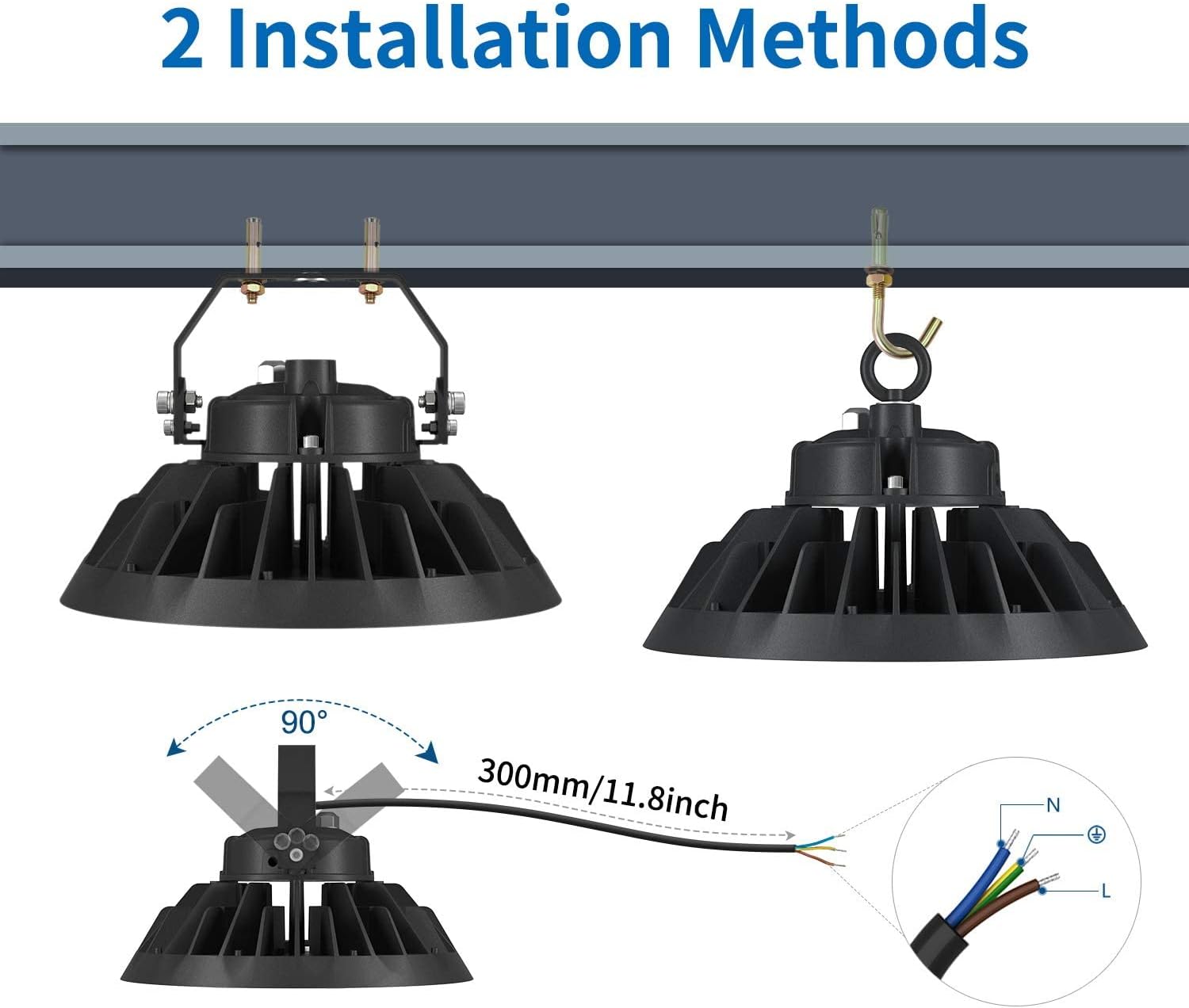 2 Installation Methods

90°

300mm/11.8inch

N

⏚

L