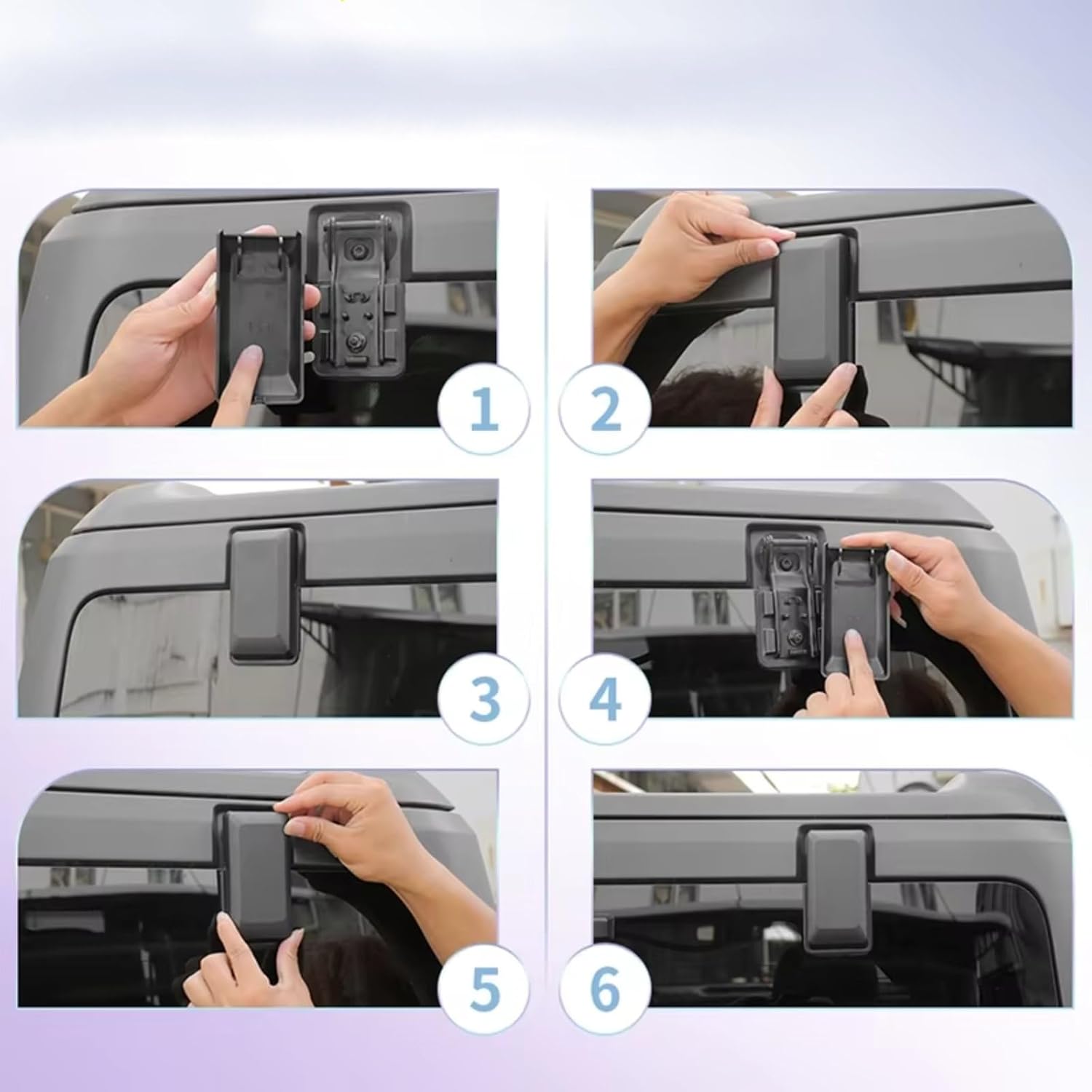 1

2

3

4

5

6