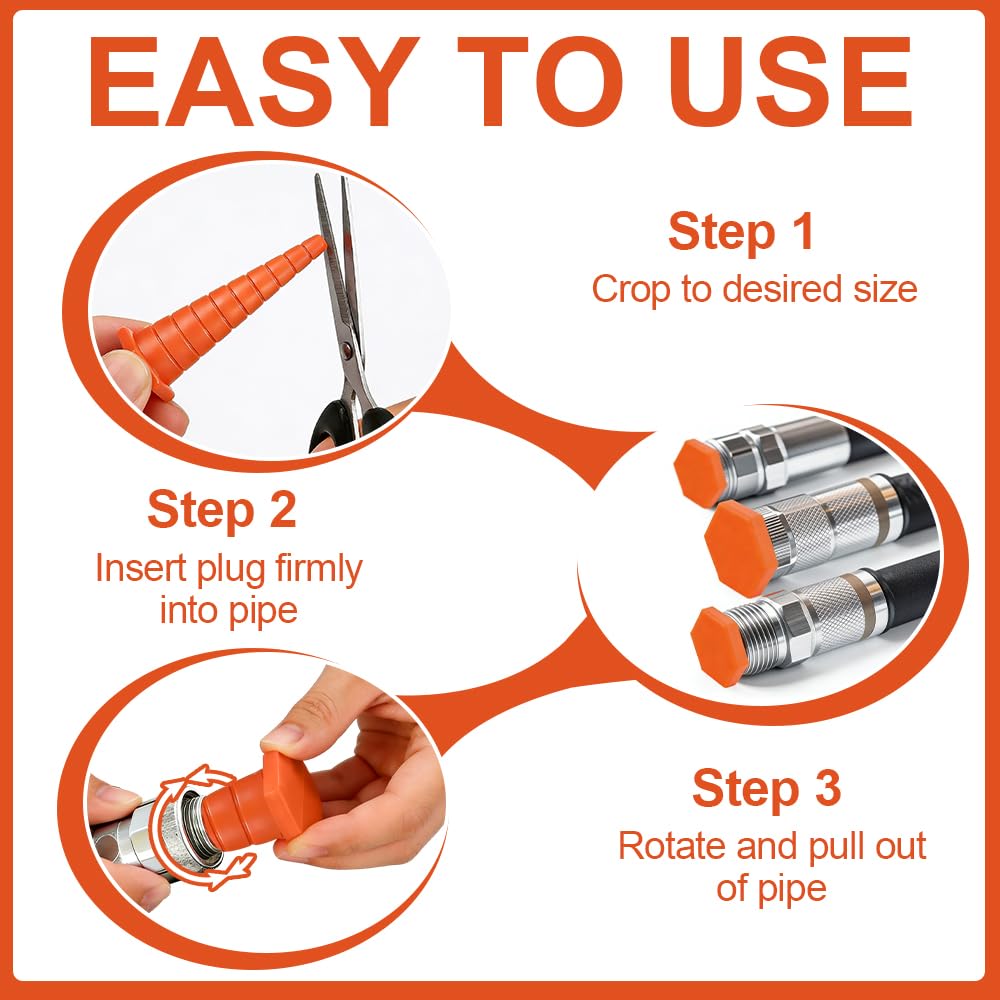 EASY TO USE

Step 1
Crop to desired size

Step 2
Insert plug firmly into pipe

Step 3
Rotate and pull out of pipe