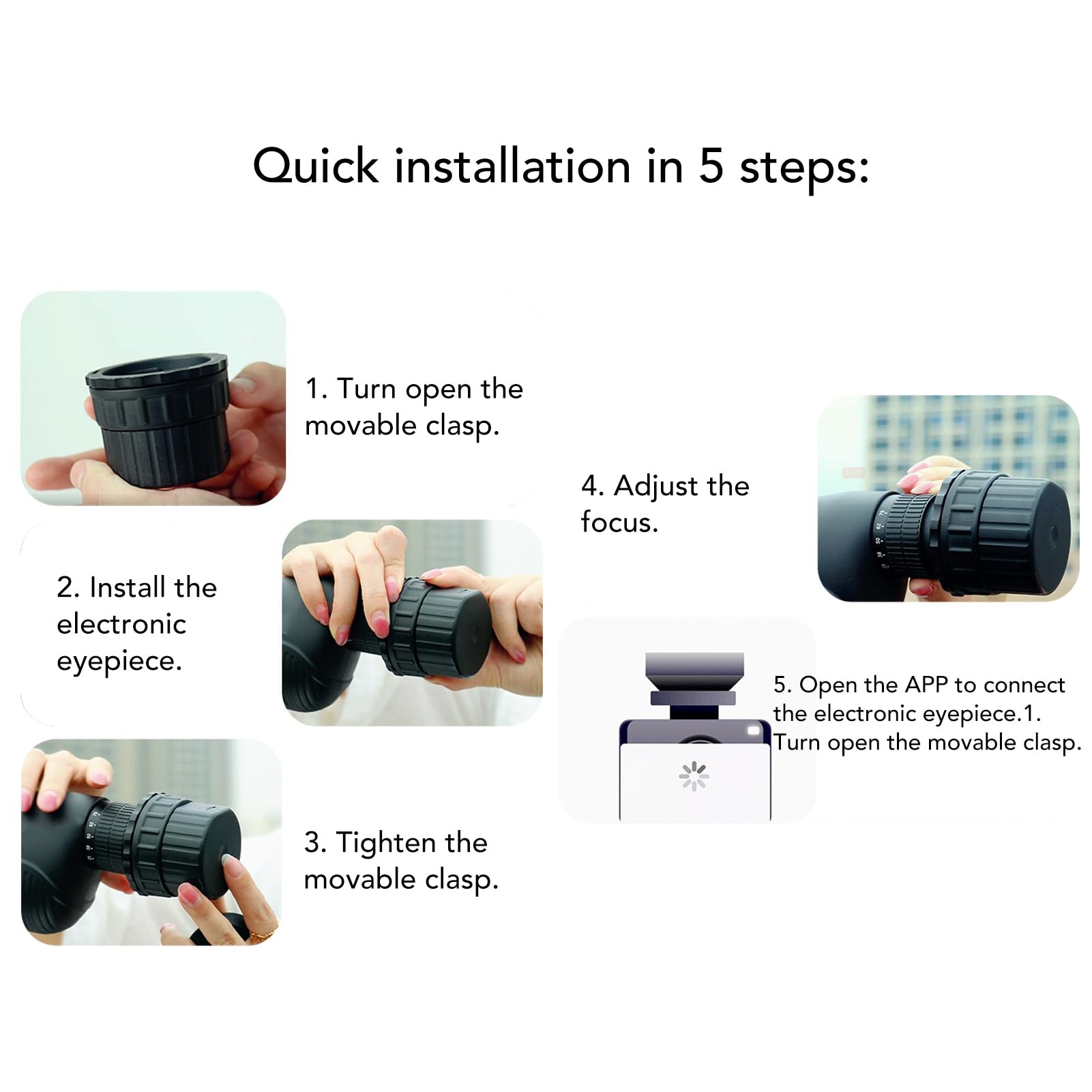 Quick installation in 5 steps:

1. Turn open the movable clasp.

2. Install the electronic eyepiece.

3. Tighten the movable clasp.

4. Adjust the focus.

5. Open the APP to connect the electronic eyepiece.1. Turn open the movable clasp.