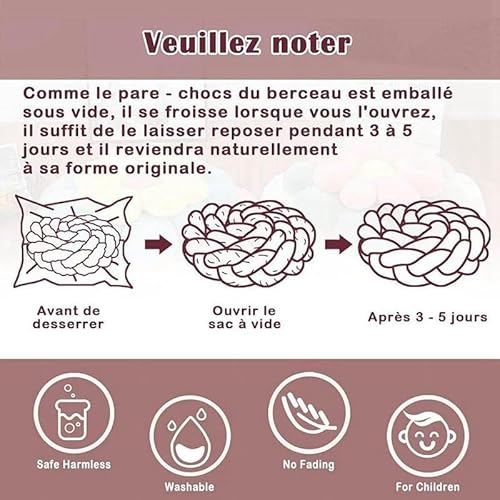 Veuillez noter

Comme le pare - chocs du berceau est emballé sous vide, il se froisse lorsque vous l'ouvrez, il suffit de le laisser reposer pendant 3 à 5 jours et il reviendra naturellement à sa forme originale.

Avant de desserrer

Ouvrir le sac à vide

Après 3 - 5 jours

Safe Harmless

Washable

No Fading

For Children