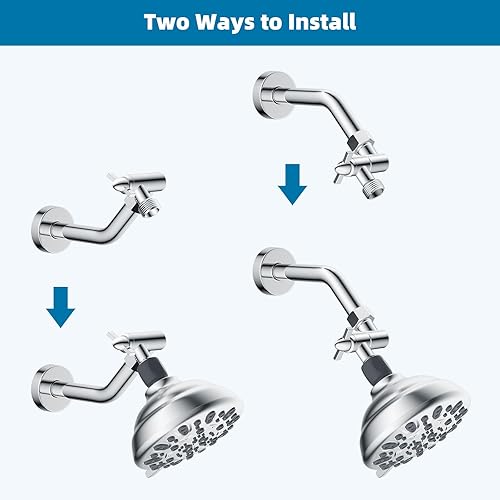 Two Ways to Install