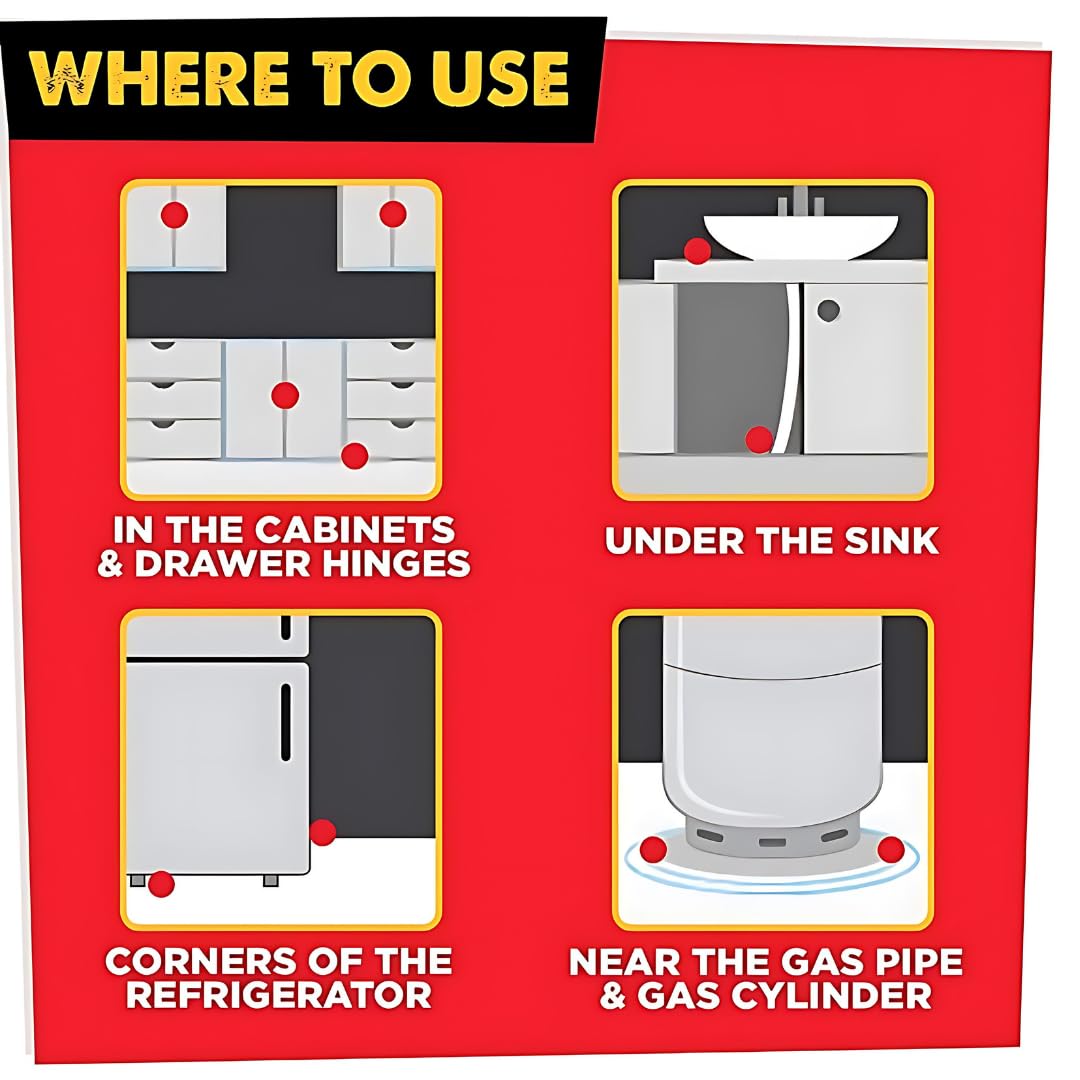 WHERE TO USE

IN THE CABINETS & DRAWER HINGES

UNDER THE SINK

CORNERS OF THE REFRIGERATOR

NEAR THE GAS PIPE & GAS CYLINDER