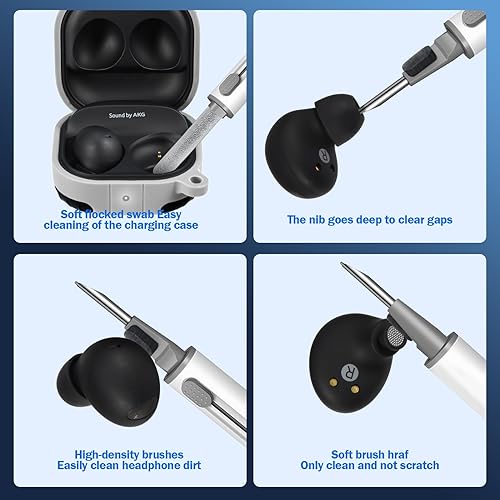 Sound by AKG

Soft flocked swab Easy cleaning of the charging case

R

The nib goes deep to clear gaps

High-density brushes
Easily clean headphone dirt

R

Soft brush hraf
Only clean and not scratch