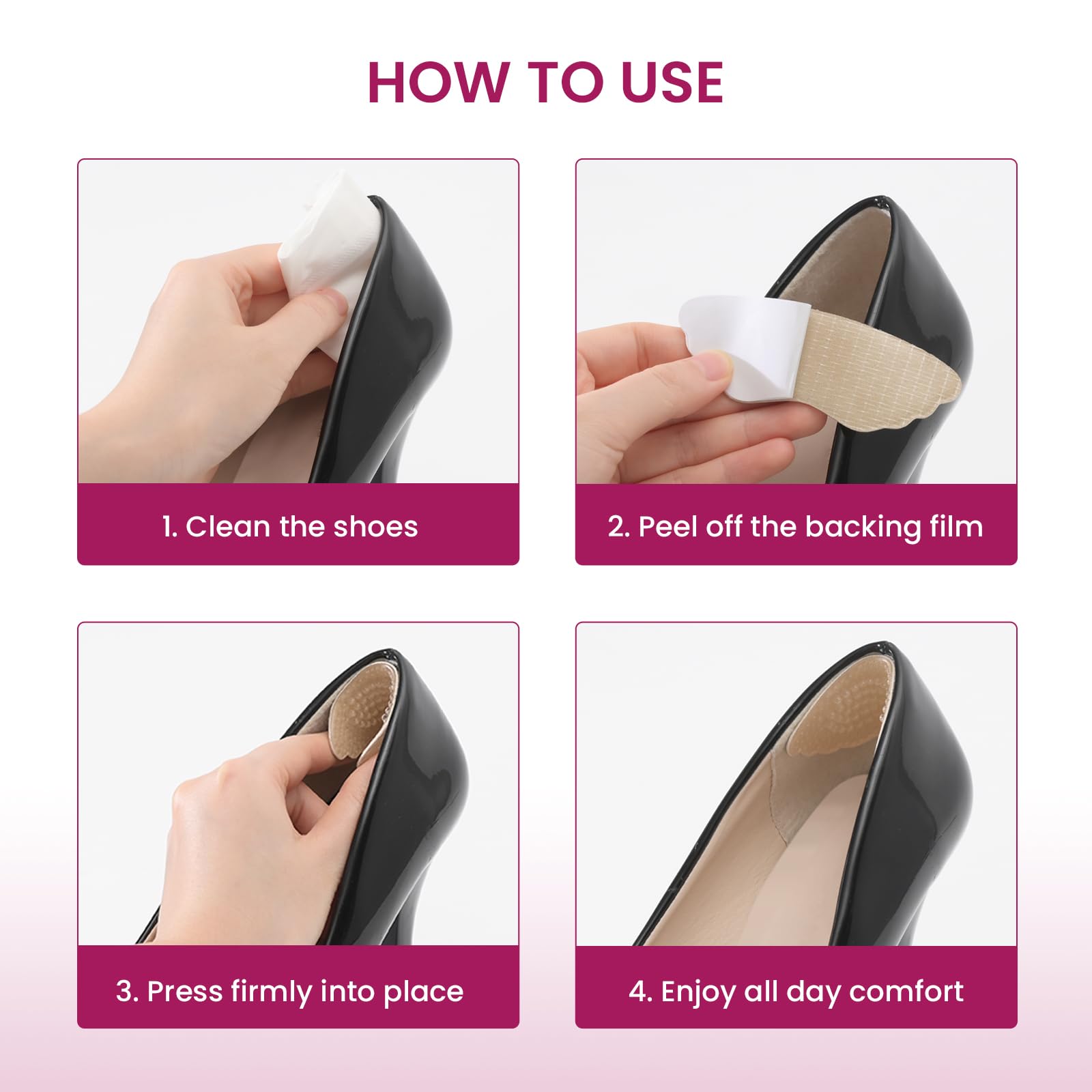 HOW TO USE

1. Clean the shoes

2. Peel off the backing film

3. Press firmly into place

4. Enjoy all day comfort