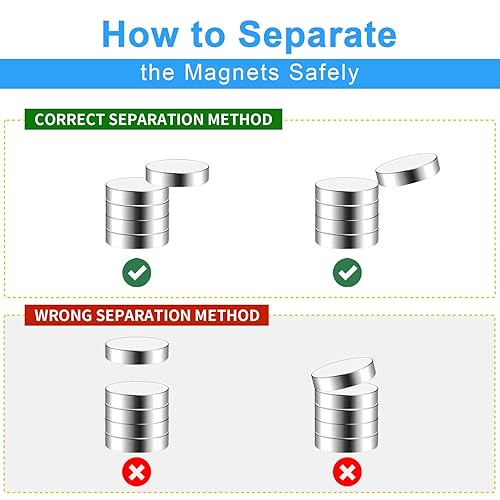 How to Separate

the Magnets Safely

CORRECT SEPARATION METHOD

WRONG SEPARATION METHOD