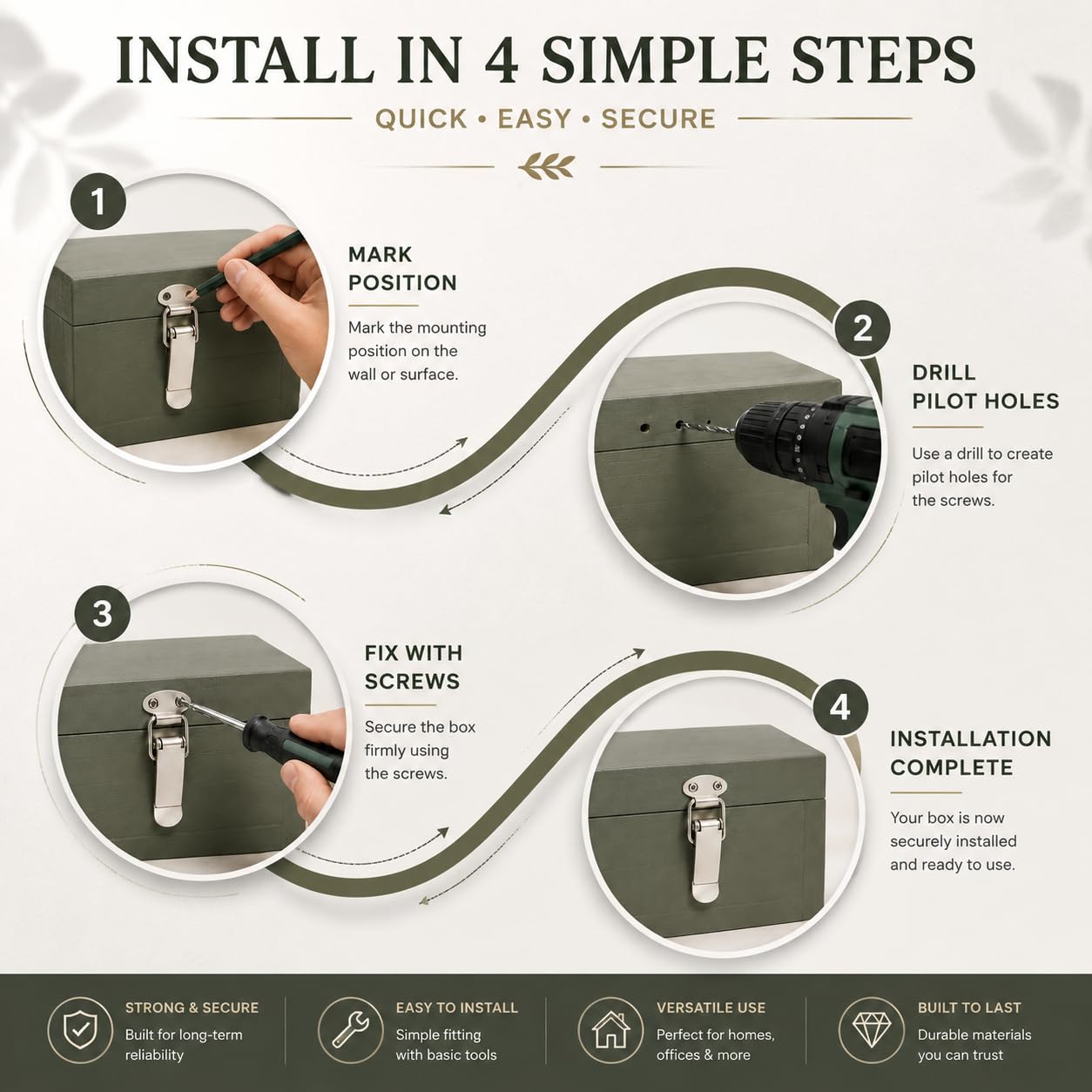 INSTALL IN 4 SIMPLE STEPS

QUICK • EASY • SECURE

1

MARK POSITION

Mark the mounting position on the wall or surface.

2

DRILL PILOT HOLES

Use a drill to create pilot holes for the screws.

3

FIX WITH SCREWS

Secure the box firmly using the screws.

4

INSTALLATION COMPLETE

Your box is now securely installed and ready to use.

STRONG & SECURE

Built for long-term reliability

EASY TO INSTALL

Simple fitting with basic tools

VERSATILE USE

Perfect for homes, offices & more

BUILT TO LAST

Durable materials you can trust