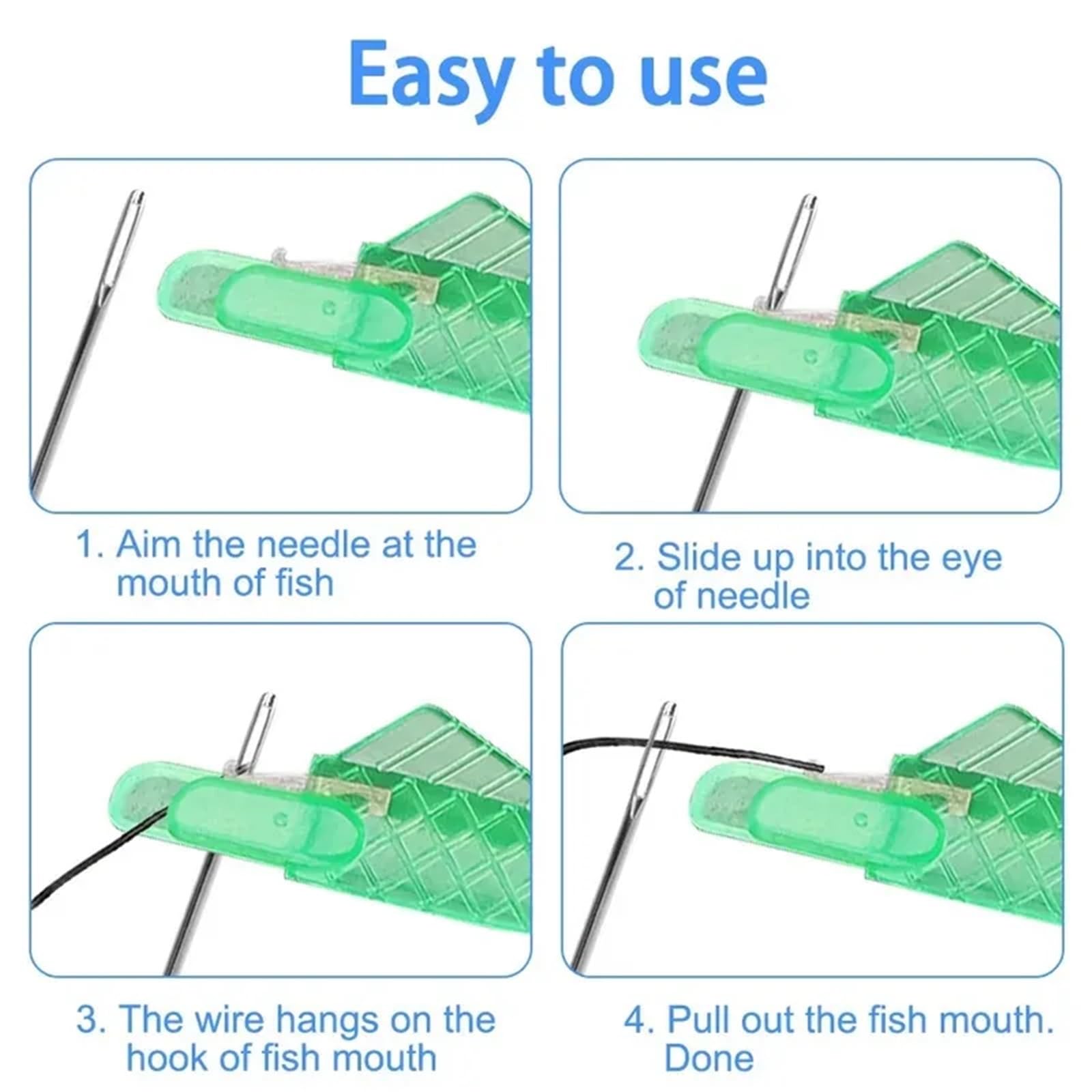 Easy to use

1. Aim the needle at the mouth of fish

2. Slide up into the eye of needle

3. The wire hangs on the hook of fish mouth

4. Pull out the fish mouth. Done