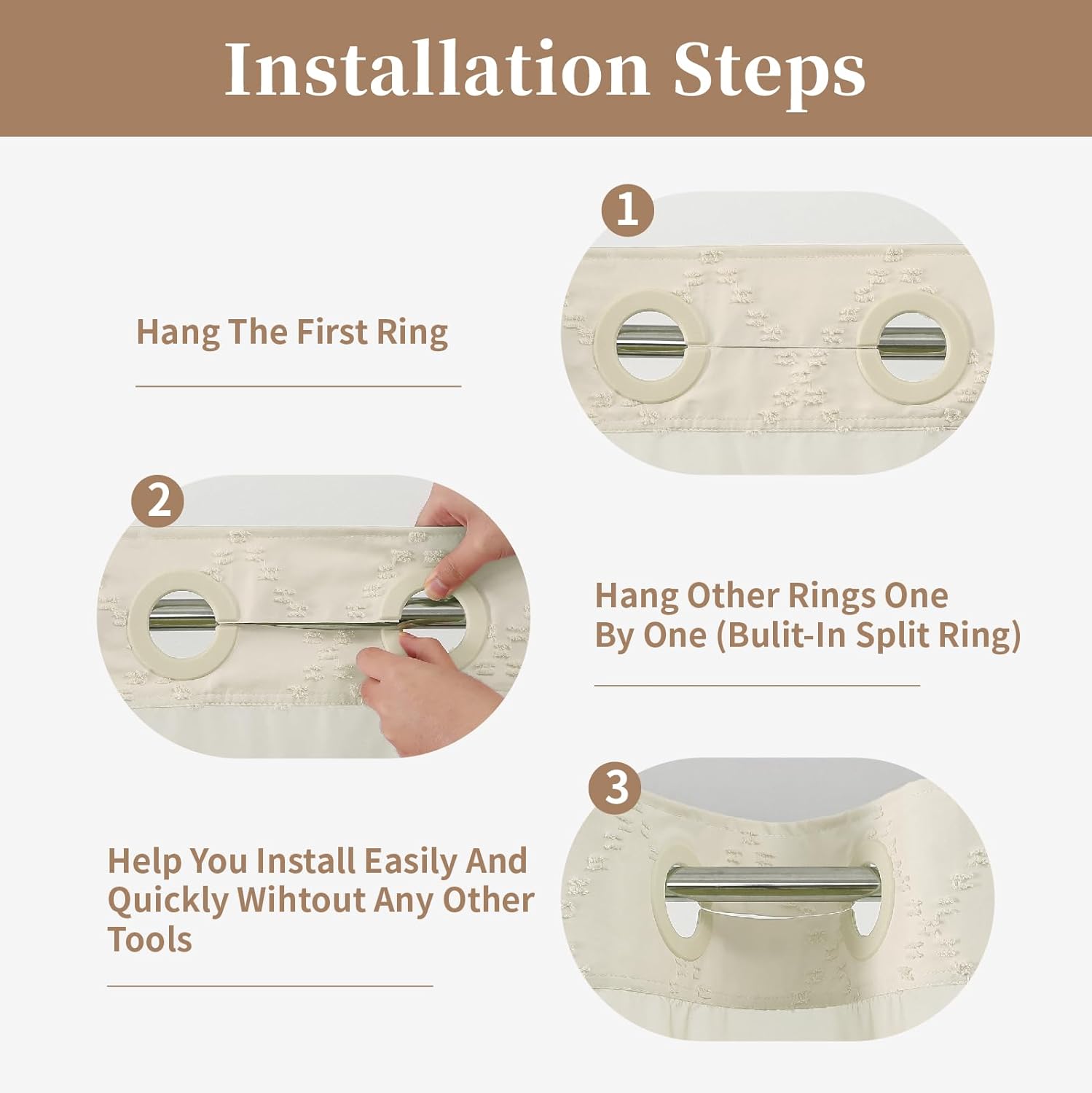 Installation Steps

1

Hang The First Ring

2

Hang Other Rings One By One (Bulit-In Split Ring)

3

Help You Install Easily And Quickly Wihtout Any Other Tools