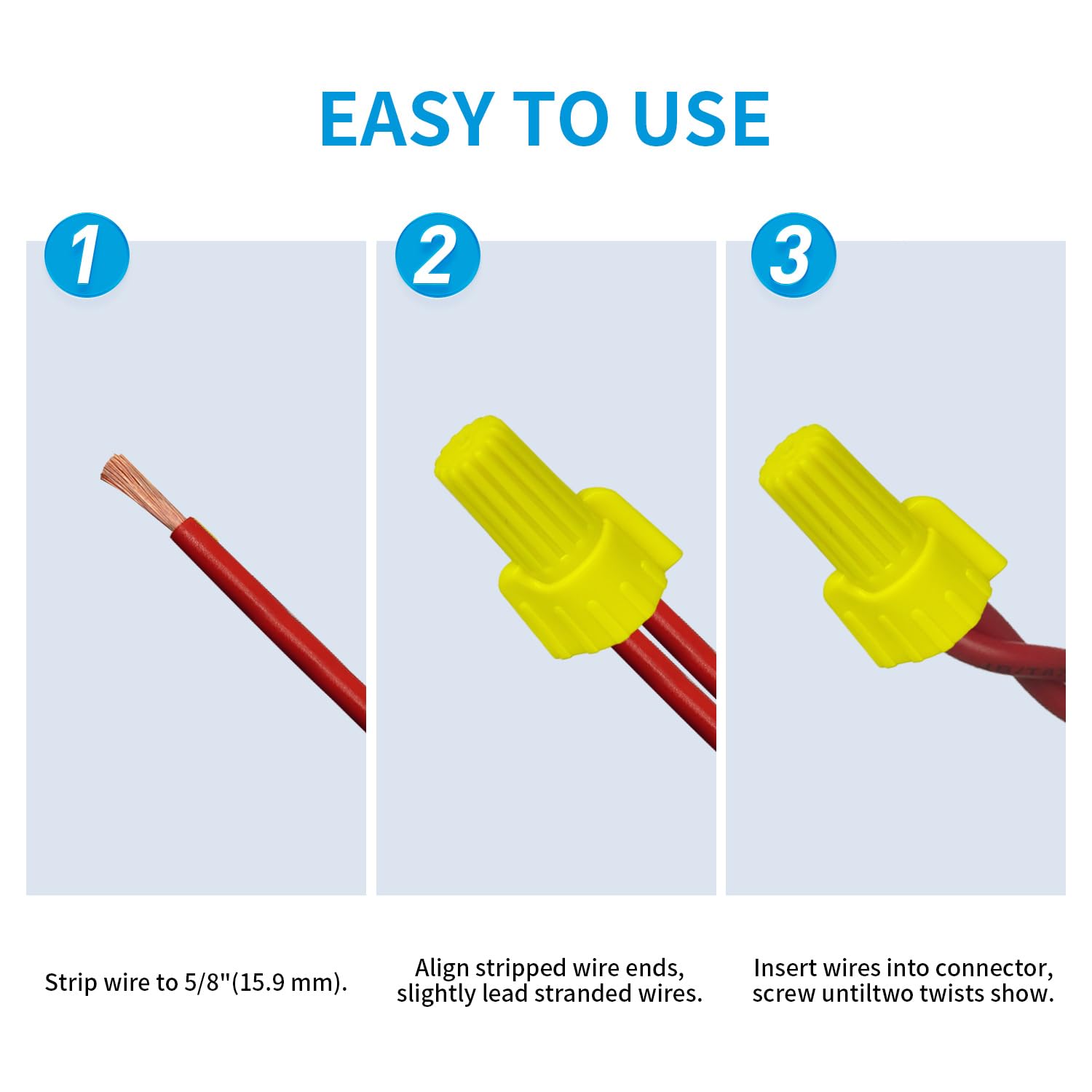 EASY TO USE

1

2

3

Strip wire to 5/8"(15.9 mm).

Align stripped wire ends, slightly lead stranded wires.

Insert wires into connector, screw untiltwo twists show.