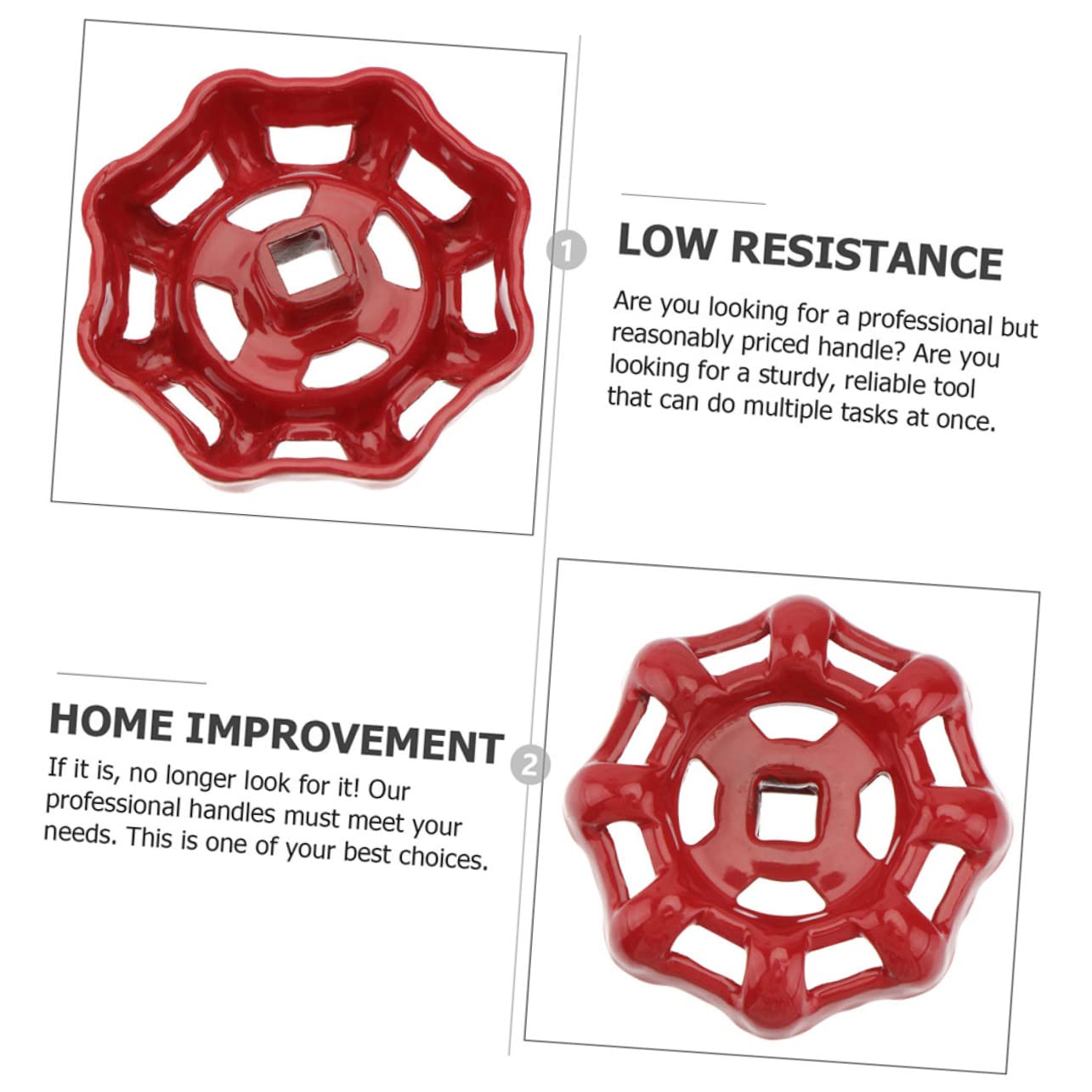 1

LOW RESISTANCE

Are you looking for a professional but reasonably priced handle? Are you looking for a sturdy, reliable tool that can do multiple tasks at once.

HOME IMPROVEMENT

2

If it is, no longer look for it! Our professional handles must meet your needs. This is one of your best choices.