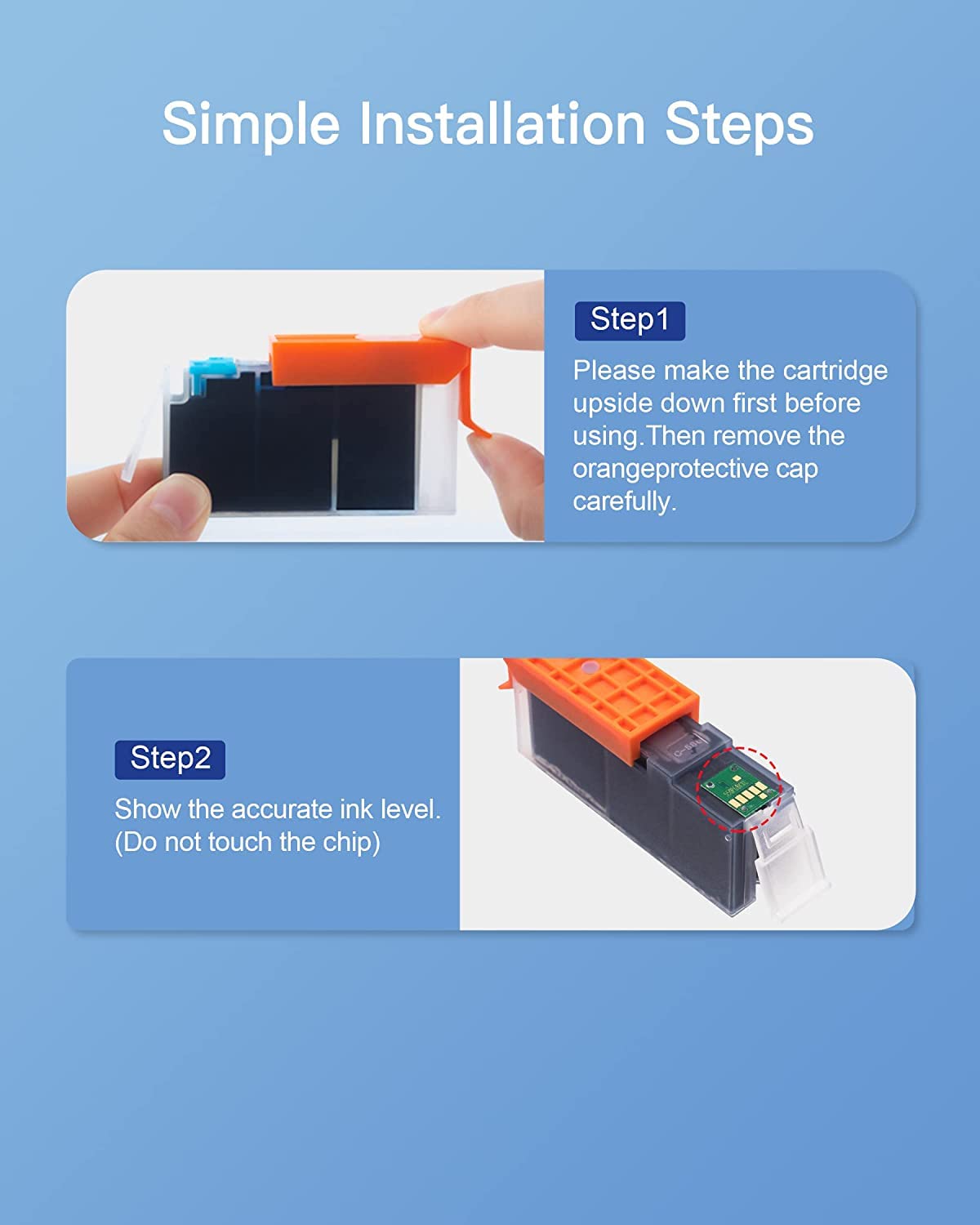 Simple Installation Steps

Step1

Please make the cartridge upside down first before using.Then remove the orangeprotective cap carefully.

Step2

Show the accurate ink level. (Do not touch the chip)