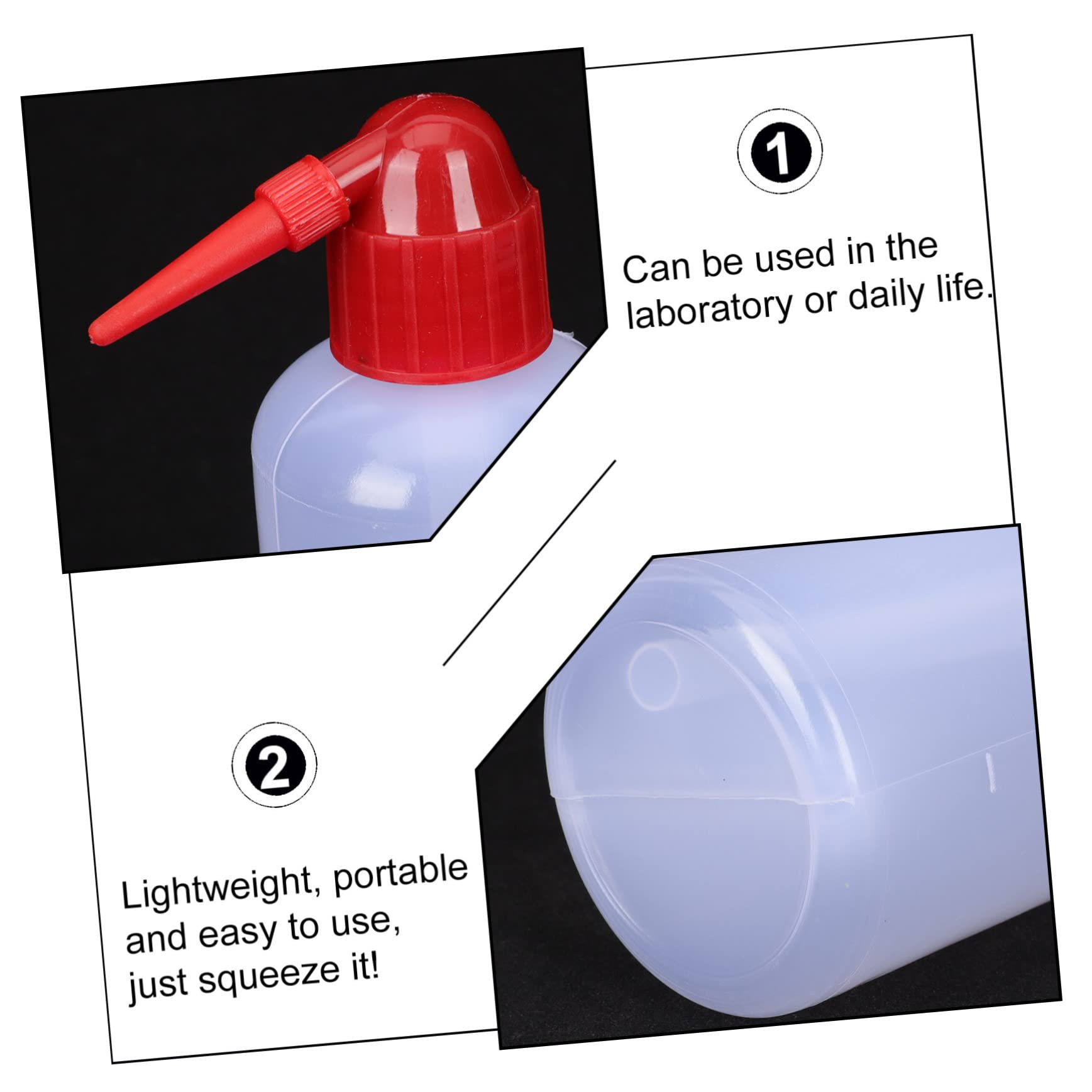 1

Can be used in the laboratory or daily life.

2

Lightweight, portable and easy to use, just squeeze it!