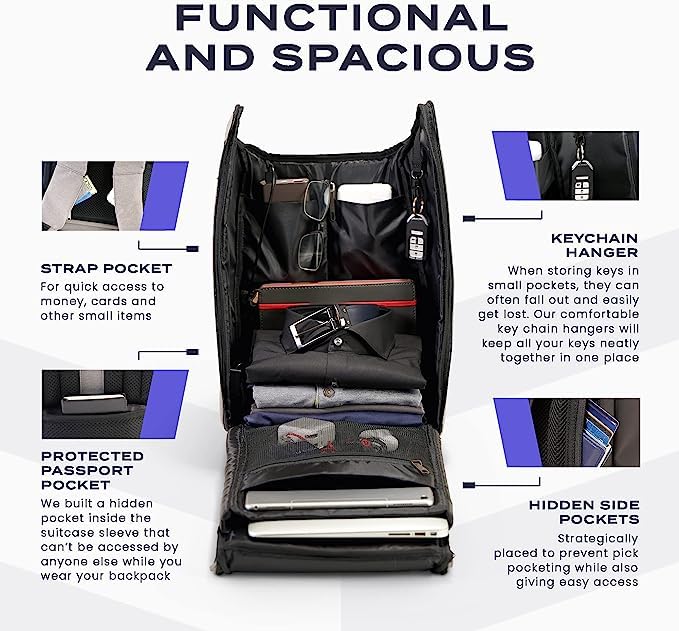 FUNCTIONAL AND SPACIOUS

STRAP POCKET
For quick access to money, cards and other small items

PROTECTED PASSPORT POCKET
We built a hidden pocket inside the suitcase sleeve that can't be accessed by anyone else while you wear your backpack

KEYCHAIN HANGER
When storing keys in small pockets, they can often fall out and easily get lost. Our comfortable key chain hangers will keep all your keys neatly together in one place

HIDDEN SIDE POCKETS
Strategically placed to prevent pick pocketing while also giving easy access