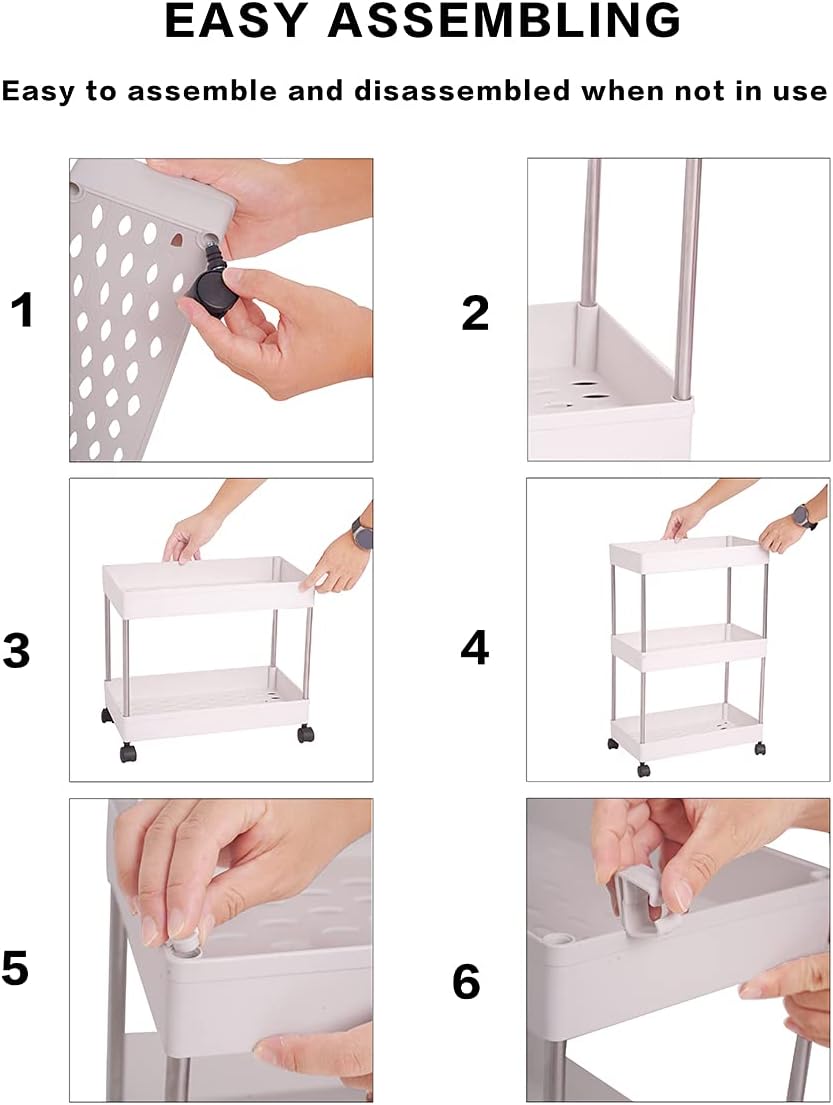 EASY ASSEMBLING

Easy to assemble and disassembled when not in use

1

2

3

4

5

6